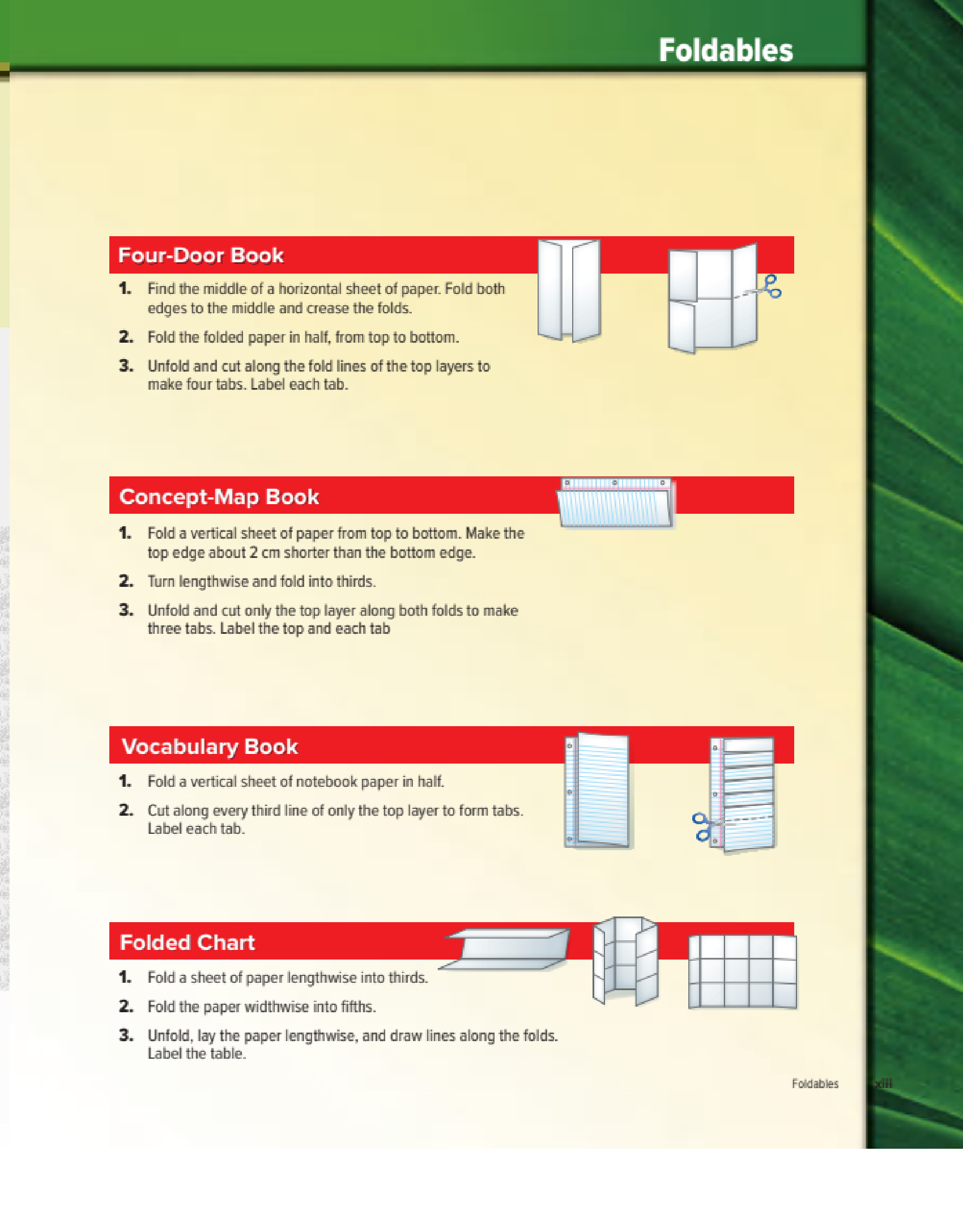 Foldables

Four-Door Book

1. Find the middle of a horizontal sheet of paper. Fold both edges to the middle and crease the folds.

2. Fold the folded paper in half, from top to bottom.

3. Unfold and cut along the fold lines of the top layers to make four tabs. Label each tab.

Concept-Map Book

1. Fold a vertical sheet of paper from top to bottom. Make the top edge about 2 cm shorter than the bottom edge.

2. Turn lengthwise and fold into thirds.

3. Unfold and cut only the top layer along both folds to make three tabs. Label the top and each tab

Vocabulary Book

1. Fold a vertical sheet of notebook paper in half.

2. Cut along every third line of only the top layer to form tabs. Label each tab.

Folded Chart

1. Fold a sheet of paper lengthwise into thirds.

2. Fold the paper widthwise into fifths.

3. Unfold, lay the paper lengthwise, and draw lines along the folds. Label the table.

Foldables xiii