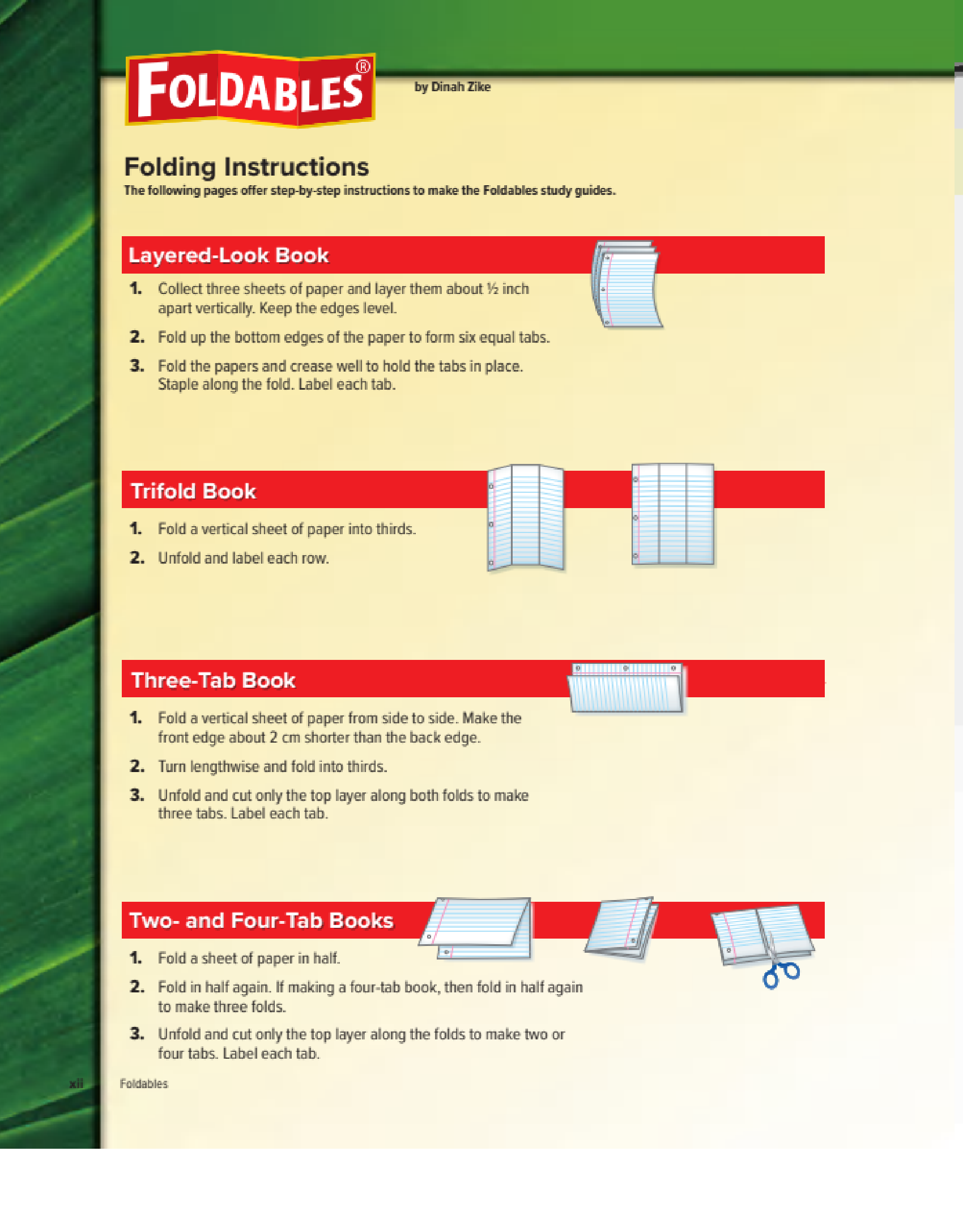 FOLDABLES®

by Dinah Zike

Folding Instructions
The following pages offer step-by-step instructions to make the Foldables study guides.

Layered-Look Book

1. Collect three sheets of paper and layer them about ½ inch apart vertically. Keep the edges level.

2. Fold up the bottom edges of the paper to form six equal tabs.

3. Fold the papers and crease well to hold the tabs in place. Staple along the fold. Label each tab.

Trifold Book

1. Fold a vertical sheet of paper into thirds.

2. Unfold and label each row.

Three-Tab Book

1. Fold a vertical sheet of paper from side to side. Make the front edge about 2 cm shorter than the back edge.

2. Turn lengthwise and fold into thirds.

3. Unfold and cut only the top layer along both folds to make three tabs. Label each tab.

Two- and Four-Tab Books

1. Fold a sheet of paper in half.

2. Fold in half again. If making a four-tab book, then fold in half again to make three folds.

3. Unfold and cut only the top layer along the folds to make two or four tabs. Label each tab.

xii Foldables