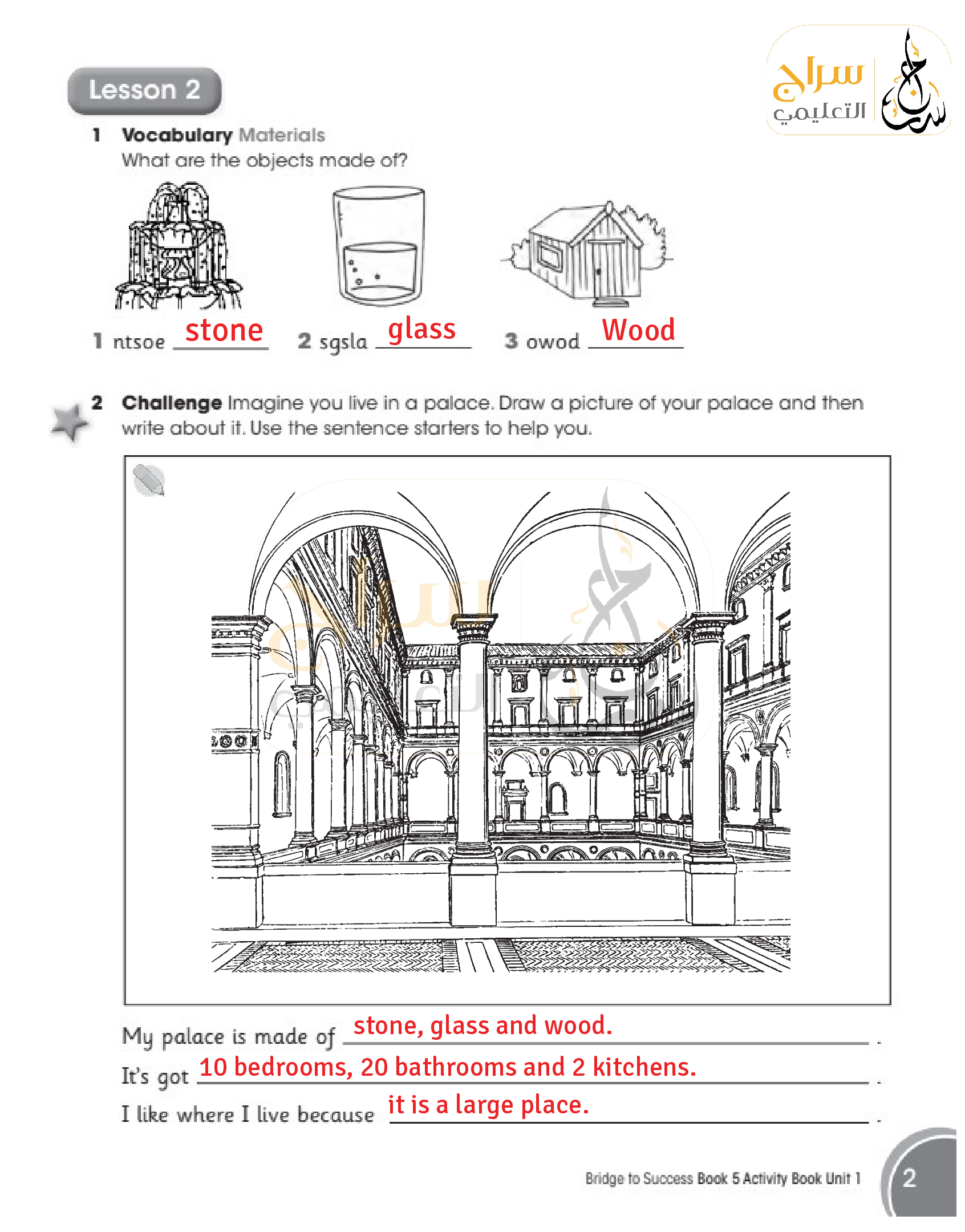 سراج التعليمي

Lesson 2

1 Vocabulary Materials
What are the objects made of?

1 ntsoe stone 2 sgsla glass 3 owod Wood

2 Challenge Imagine you live in a palace. Draw a picture of your palace and then write about it. Use the sentence starters to help you.

My palace is made of stone, glass and wood. .
It's got 10 bedrooms, 20 bathrooms and 2 kitchens. .
I like where I live because it is a large place. .

Bridge to Success Book 5 Activity Book Unit 1 2