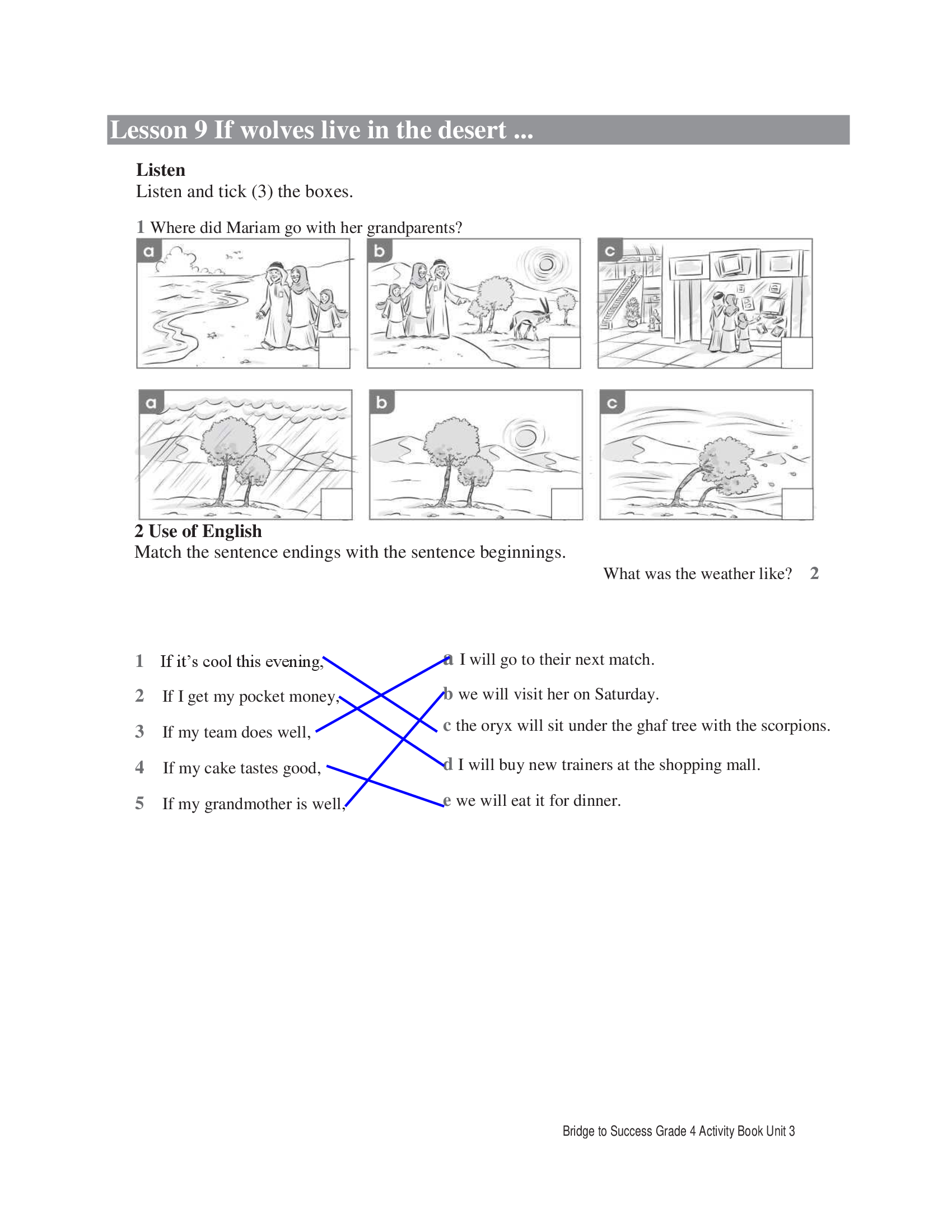 Lesson 9 If wolves live in the desert ...

Listen
Listen and tick (3) the boxes.

1 Where did Mariam go with her grandparents?

a

b

c

a

b

c

2 Use of English
Match the sentence endings with the sentence beginnings.

What was the weather like? 2

1 If it's cool this evening,
2 If I get my pocket money,
3 If my team does well,
4 If my cake tastes good,
5 If my grandmother is well,

a I will go to their next match.
b we will visit her on Saturday.
c the oryx will sit under the ghaf tree with the scorpions.
d I will buy new trainers at the shopping mall.
e we will eat it for dinner.

Bridge to Success Grade 4 Activity Book Unit 3