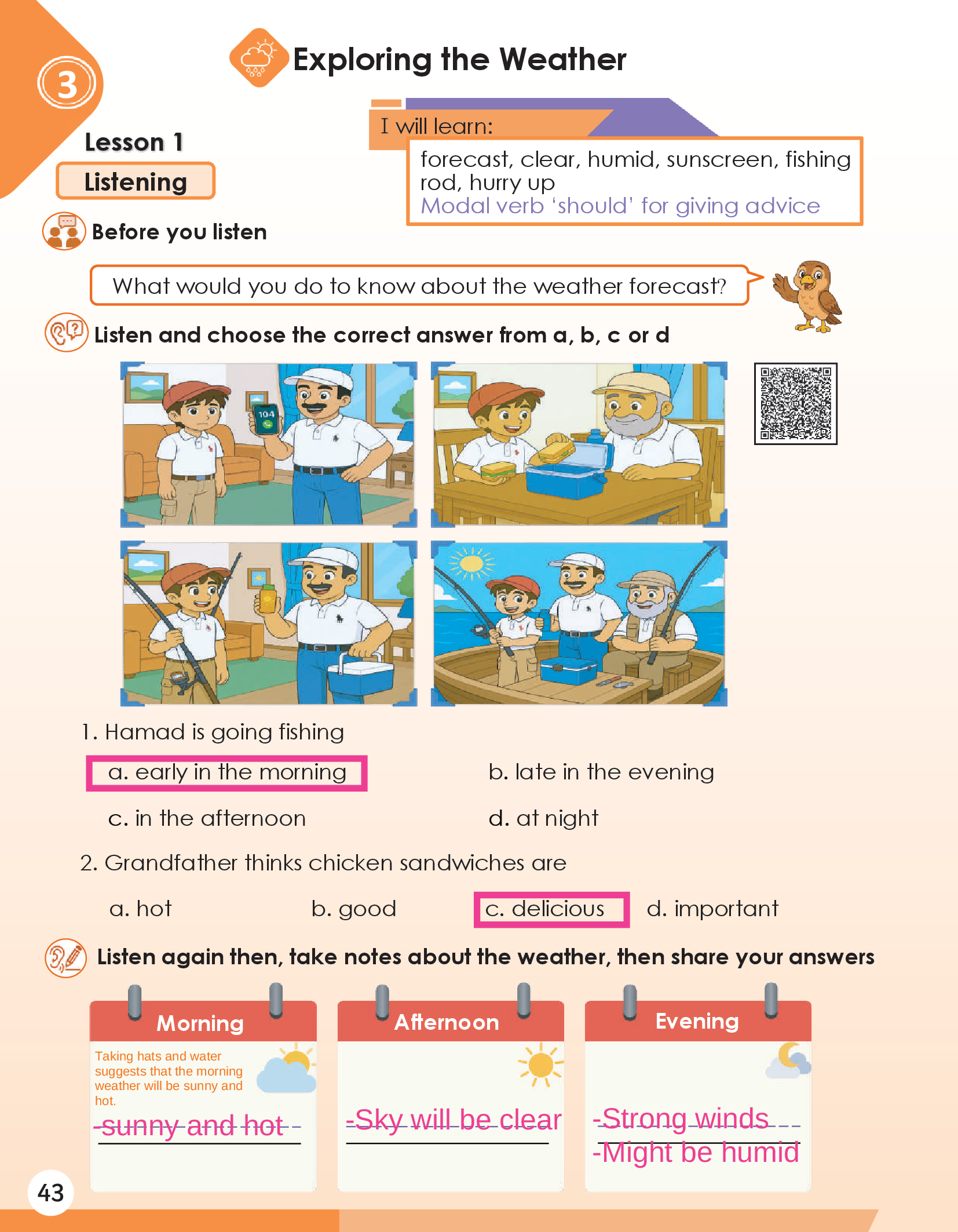 3

Exploring the Weather

Lesson 1

Listening

I will learn:

forecast, clear, humid, sunscreen, fishing rod, hurry up
Modal verb 'should' for giving advice

Before you listen

What would you do to know about the weather forecast?

Listen and choose the correct answer from a, b, c or d

104

1. Hamad is going fishing

a. early in the morning

b. late in the evening

c. in the afternoon

d. at night

2. Grandfather thinks chicken sandwiches are

a. hot

b. good

c. delicious

d. important

Listen again then, take notes about the weather, then share your answers

Morning

Taking hats and water suggests that the morning weather will be sunny and hot.

-sunny and hot

Afternoon

-Sky will be clear

Evening

-Strong winds
-Might be humid

43