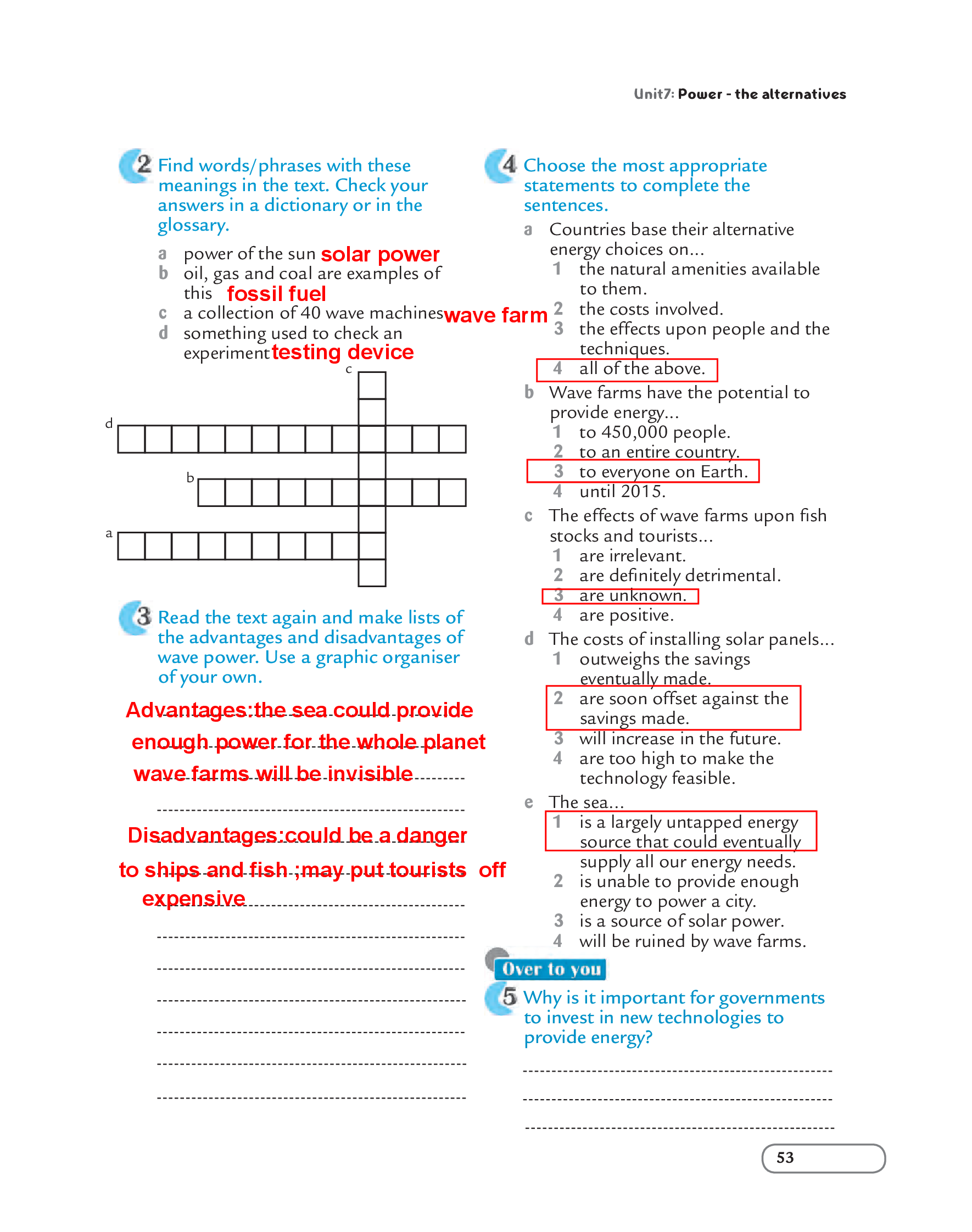 Unit7: Power - the alternatives

2 Find words/phrases with these meanings in the text. Check your answers in a dictionary or in the glossary.

a power of the sun solar power
b oil, gas and coal are examples of this fossil fuel
c a collection of 40 wave machines wave farm
d something used to check an experiment testing device

c
d
b
a

3 Read the text again and make lists of the advantages and disadvantages of wave power. Use a graphic organiser of your own.

Advantages:the sea could provide enough power for the whole planet wave farms will be invisible

Disadvantages:could be a danger to ships and fish ;may put tourists off expensive

4 Choose the most appropriate statements to complete the sentences.

a Countries base their alternative energy choices on...
1 the natural amenities available to them.
2 the costs involved.
3 the effects upon people and the techniques.
4 all of the above.

b Wave farms have the potential to provide energy...
1 to 450,000 people.
2 to an entire country.
3 to everyone on Earth.
4 until 2015.

c The effects of wave farms upon fish stocks and tourists...
1 are irrelevant.
2 are definitely detrimental.
3 are unknown.
4 are positive.

d The costs of installing solar panels...
1 outweighs the savings eventually made.
2 are soon offset against the savings made.
3 will increase in the future.
4 are too high to make the technology feasible.

e The sea...
1 is a largely untapped energy source that could eventually supply all our energy needs.
2 is unable to provide enough energy to power a city.
3 is a source of solar power.
4 will be ruined by wave farms.

Over to you

5 Why is it important for governments to invest in new technologies to provide energy?

53