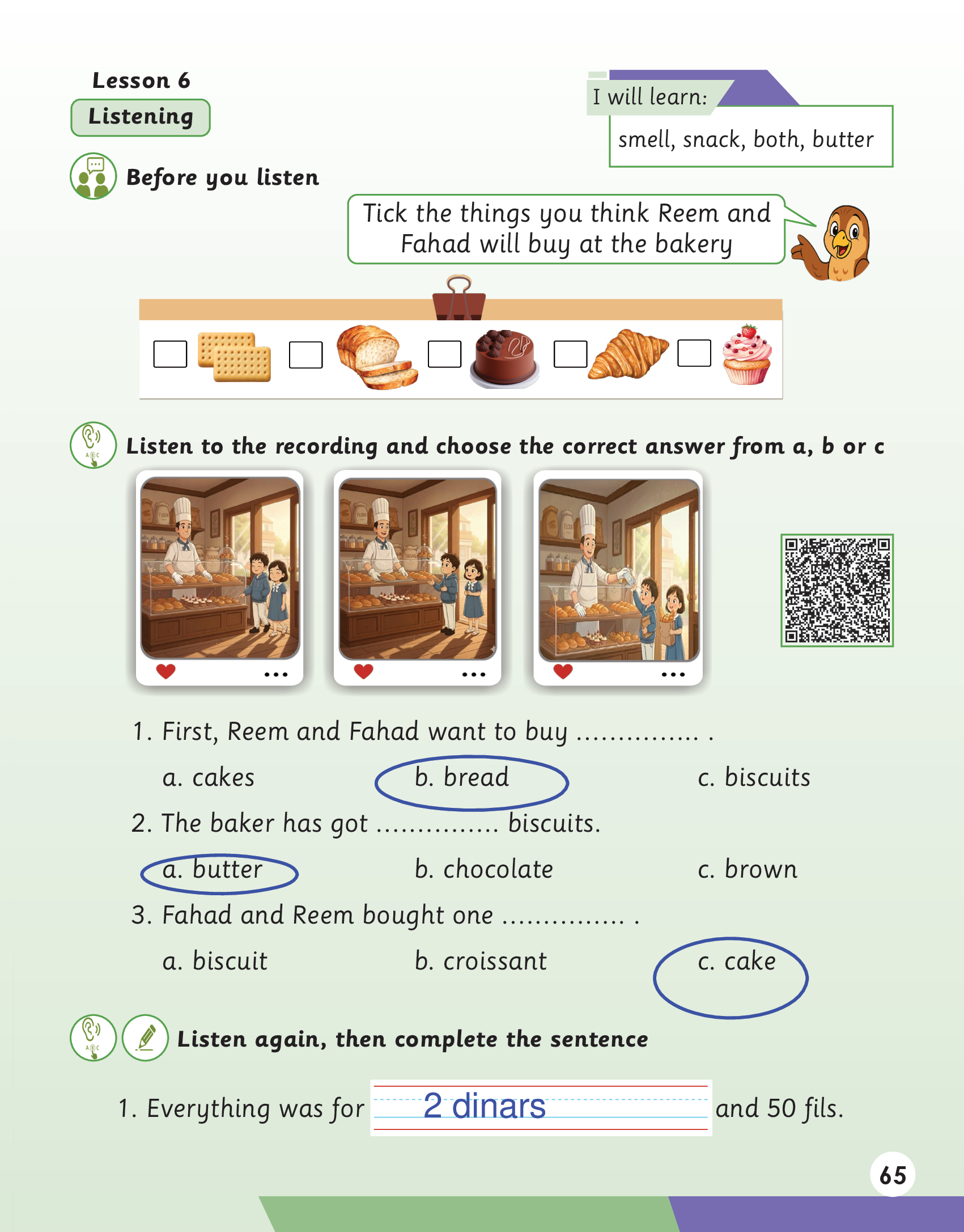 Lesson 6
Listening

I will learn:
smell, snack, both, butter

Before you listen

Tick the things you think Reem and Fahad will buy at the bakery

Listen to the recording and choose the correct answer from a, b or c

1. First, Reem and Fahad want to buy ............... .
a. cakes b. bread c. biscuits
2. The baker has got ............... biscuits.
a. butter b. chocolate c. brown
3. Fahad and Reem bought one ............... .
a. biscuit b. croissant c. cake

Listen again, then complete the sentence

1. Everything was for 2 dinars and 50 fils.

65