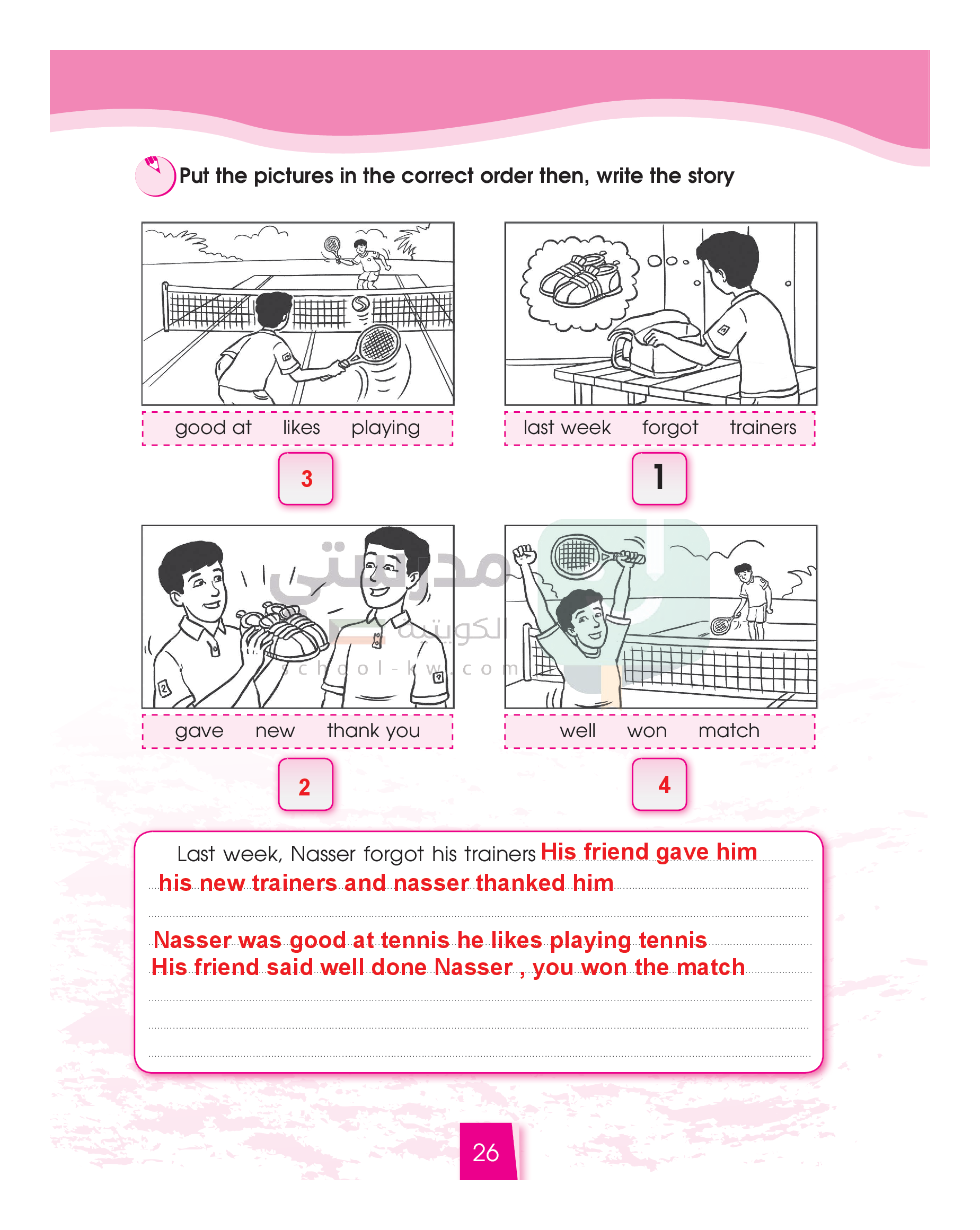 Put the pictures in the correct order then, write the story

good at likes playing

3

last week forgot trainers

1

مدرستي الكويتية
school-kw.com

gave new thank you

2

well won match

4

Last week, Nasser forgot his trainers His friend gave him his new trainers and nasser thanked him

Nasser was good at tennis he likes playing tennis
His friend said well done Nasser , you won the match

26