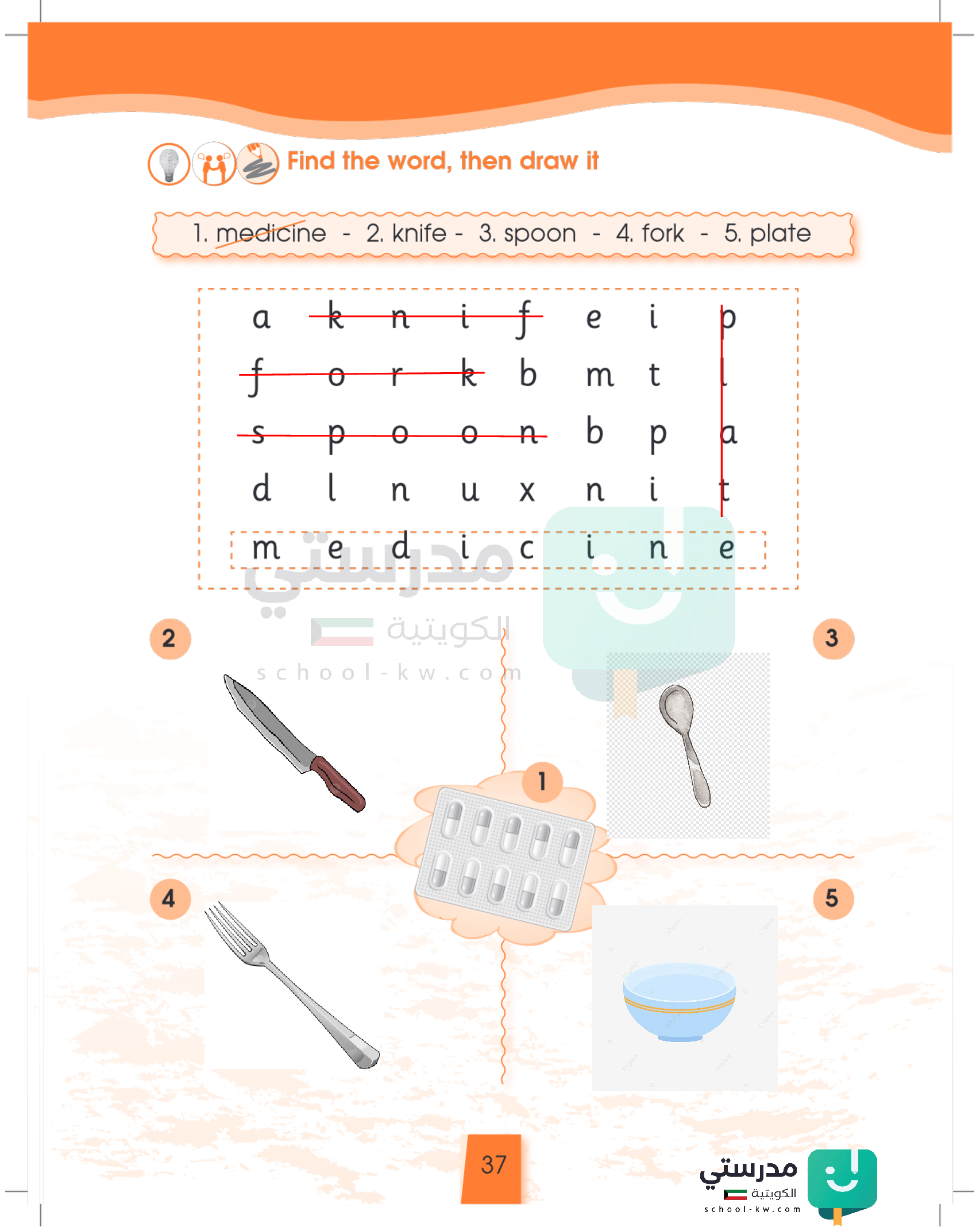 Find the word, then draw it

1. medicine - 2. knife - 3. spoon - 4. fork - 5. plate

| a | k | n | i | f | e | i | p |
|---|---|---|---|---|---|---|---|
| f | o | r | k | b | m | t | l |
| s | p | o | o | n | b | p | a |
| d | l | n | u | x | n | i | t |
| m | e | d | i | c | i | n | e |

مدرستي
الكويتية
school-kw.com

2

3

1

4

5

37

مدرستي
الكويتية
school-kw.com