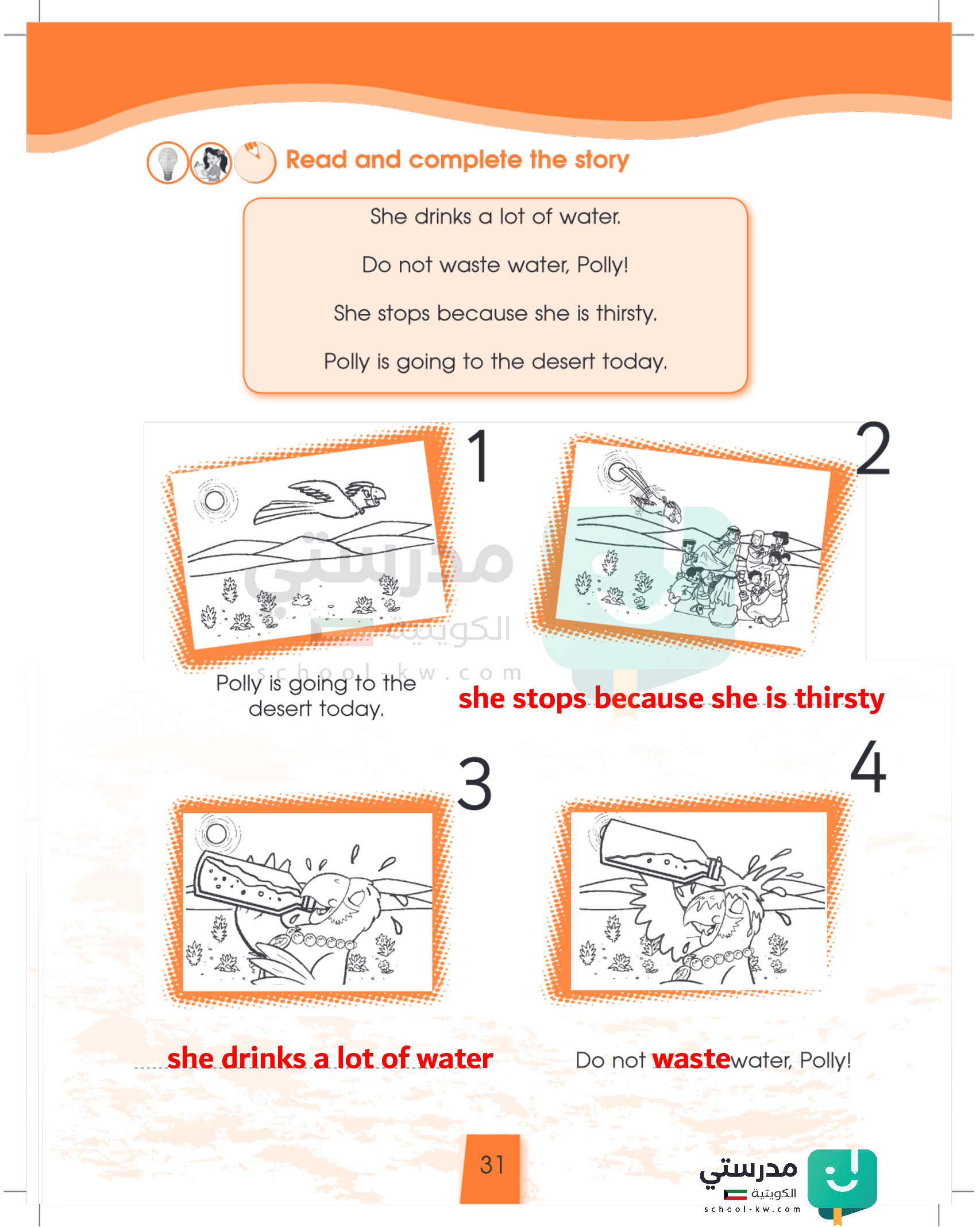 Read and complete the story

She drinks a lot of water.

Do not waste water, Polly!

She stops because she is thirsty.

Polly is going to the desert today.

1

2

مدرستي
الكويتية
school-kw.com

Polly is going to the desert today.

she stops because she is thirsty

3

4

she drinks a lot of water

Do not wastewater, Polly!

31

مدرستي
الكويتية
school-kw.com