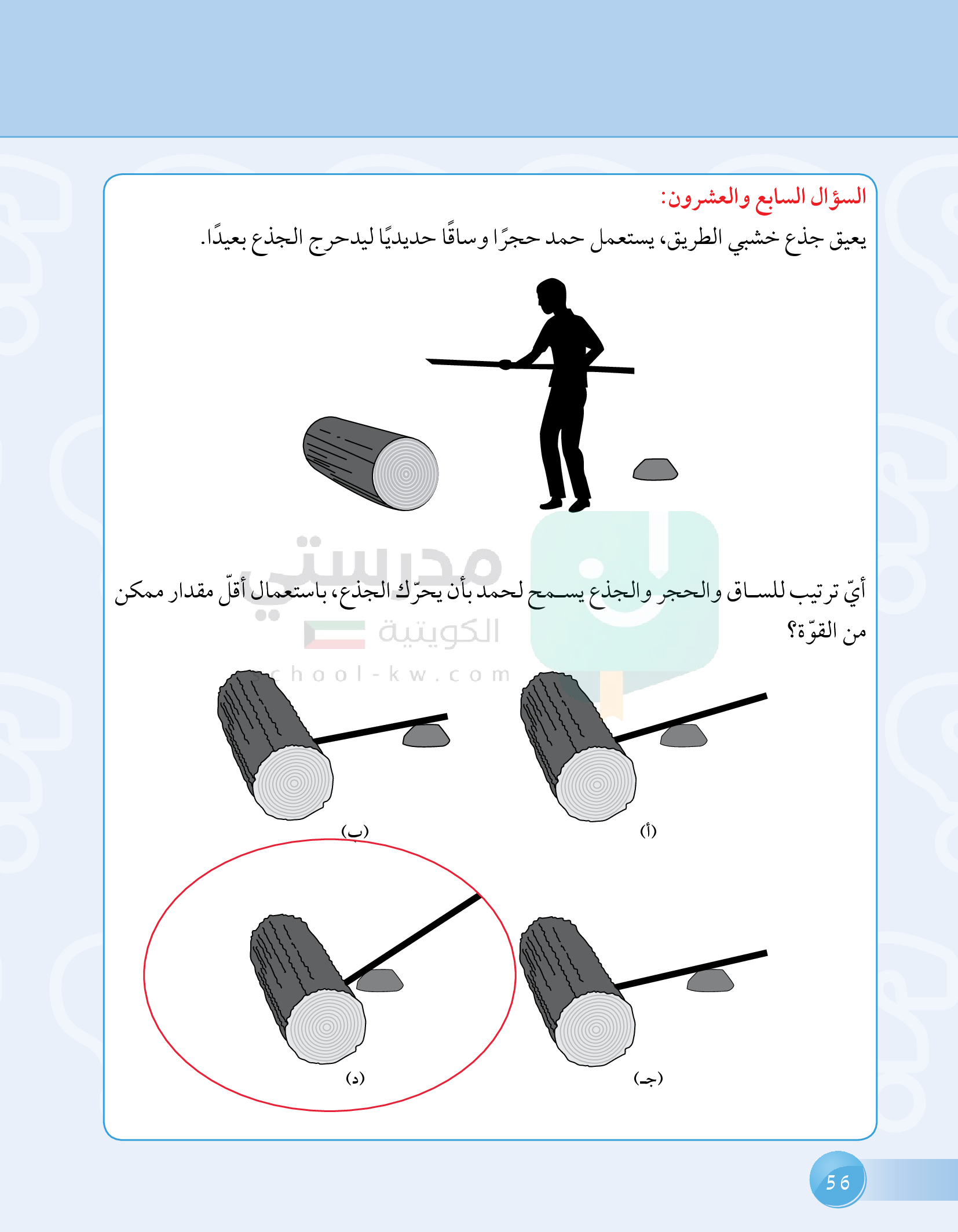 السؤال السابع والعشرون:

يعيق جذع خشبي الطريق، يستعمل حمد حجرًا وساقًا حديديًا ليدحرج الجذع بعيدًا.

مدرستي الكويتية
school-kw.com

أيّ ترتيب للساق والحجر والجذع يسمح لحمد بأن يحرّك الجذع، باستعمال أقلّ مقدار ممكن من القوّة؟

(أ)

(ب)

(جـ)

(د)

56