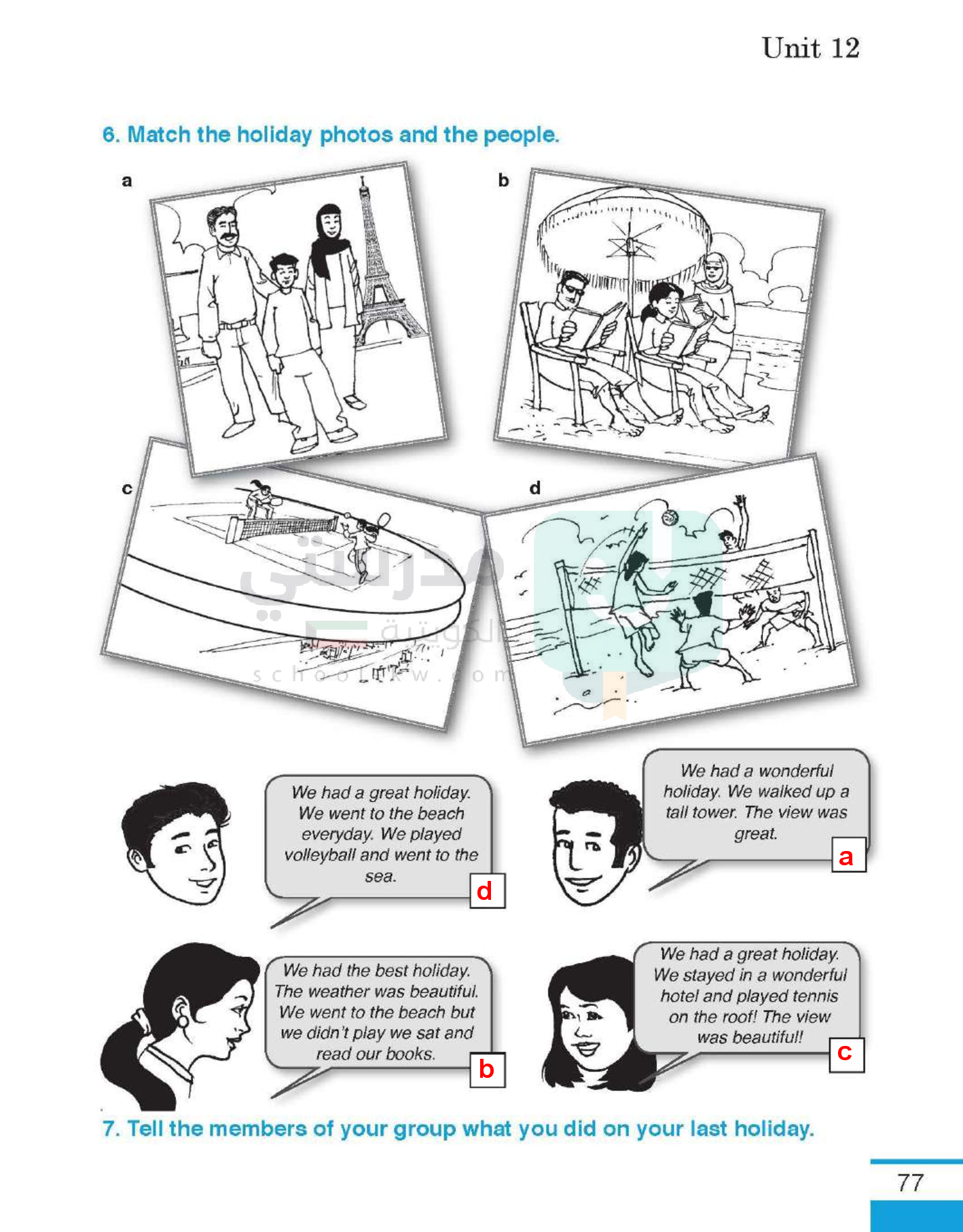 Unit 12

6. Match the holiday photos and the people.

a

b

c

d

مدرستي الكويتية
schoolkw.com

We had a great holiday. We went to the beach everyday. We played volleyball and went to the sea.

d

We had a wonderful holiday. We walked up a tall tower. The view was great.

a

We had the best holiday. The weather was beautiful. We went to the beach but we didn't play we sat and read our books.

b

We had a great holiday. We stayed in a wonderful hotel and played tennis on the roof! The view was beautiful!

c

7. Tell the members of your group what you did on your last holiday.

77