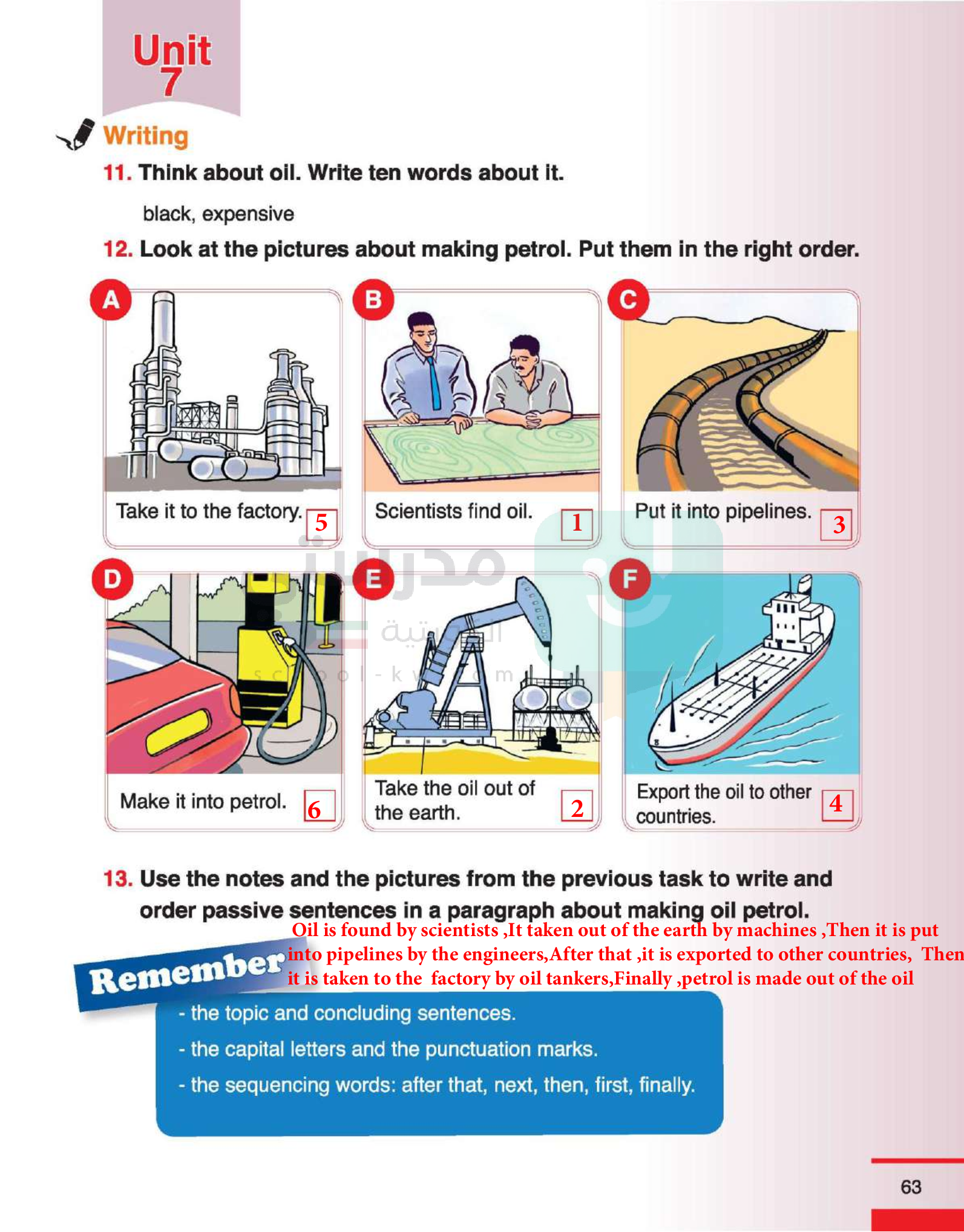 Unit 7

Writing

11. Think about oil. Write ten words about it.

black, expensive

12. Look at the pictures about making petrol. Put them in the right order.

A
Take it to the factory. 5

B
Scientists find oil. 1

C
Put it into pipelines. 3

D
Make it into petrol. 6

E
Take the oil out of the earth. 2

F
Export the oil to other countries. 4

مدرستي الكويتية
school-kw.com

13. Use the notes and the pictures from the previous task to write and order passive sentences in a paragraph about making oil petrol.

Oil is found by scientists ,It taken out of the earth by machines ,Then it is put into pipelines by the engineers,After that ,it is exported to other countries, Then it is taken to the factory by oil tankers,Finally ,petrol is made out of the oil

Remember

- the topic and concluding sentences.
- the capital letters and the punctuation marks.
- the sequencing words: after that, next, then, first, finally.

63