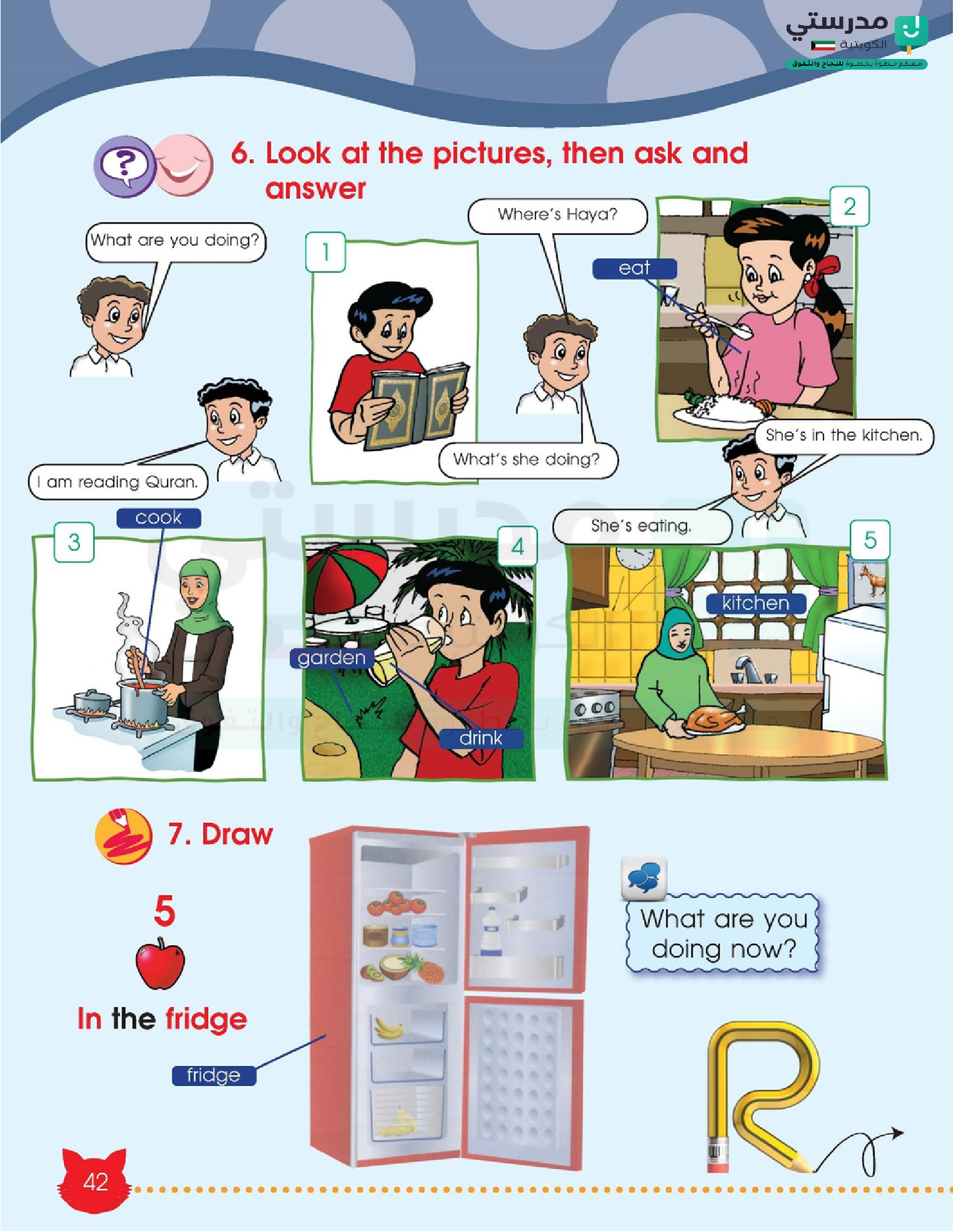 مدرستي الكويتية
معكم خطوة بخطوة للنجاح والتفوق

6. Look at the pictures, then ask and answer

What are you doing?

I am reading Quran.

1

Where's Haya?

What's she doing?

2

eat

She's in the kitchen.

She's eating.

3

cook

4

garden

drink

5

kitchen

7. Draw

5

In the fridge

fridge

What are you doing now?

42