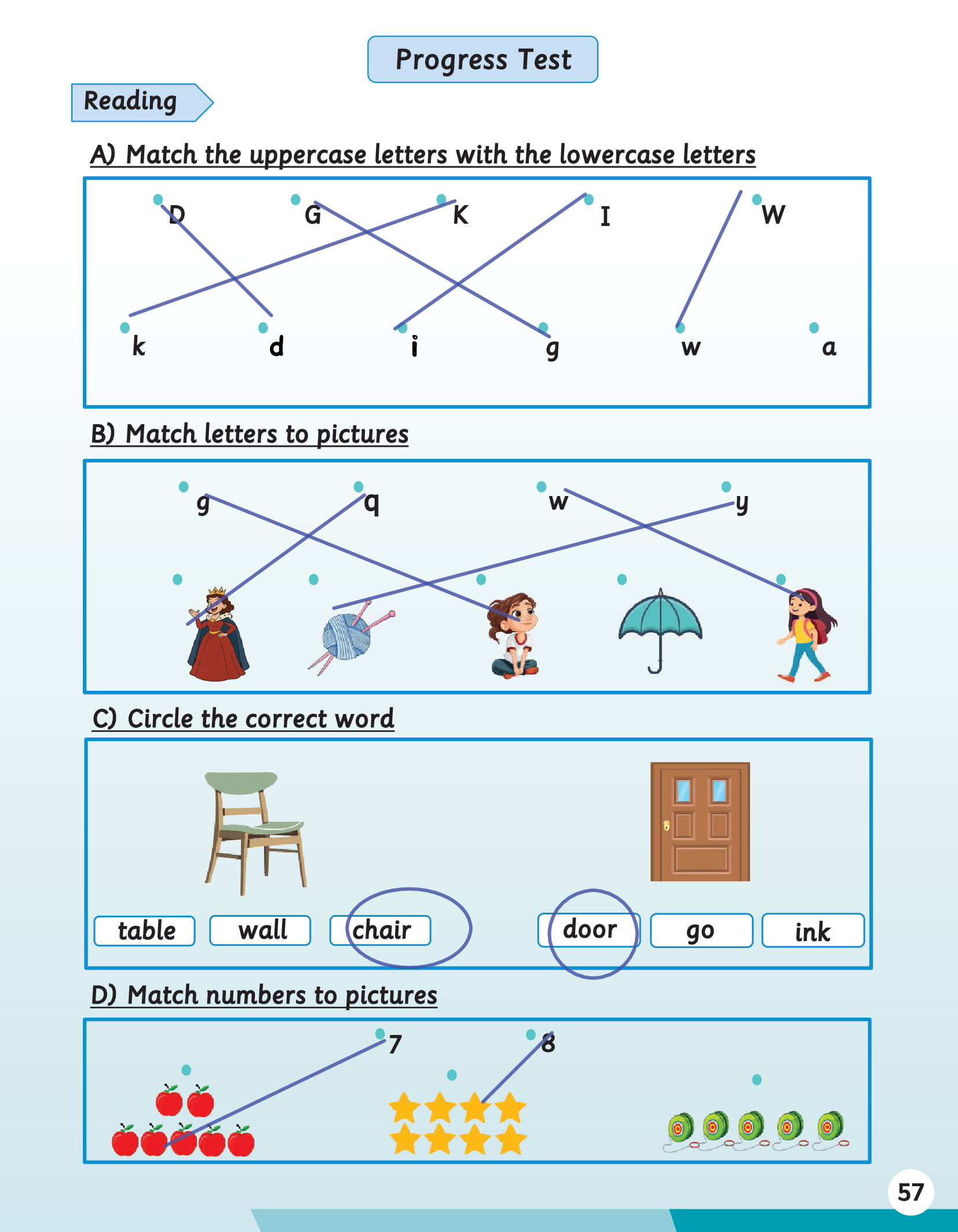 Progress Test

Reading

A) Match the uppercase letters with the lowercase letters

D G K I W

k d i g w a

B) Match letters to pictures

g q w y

C) Circle the correct word

table wall chair door go ink

D) Match numbers to pictures

7 8

57