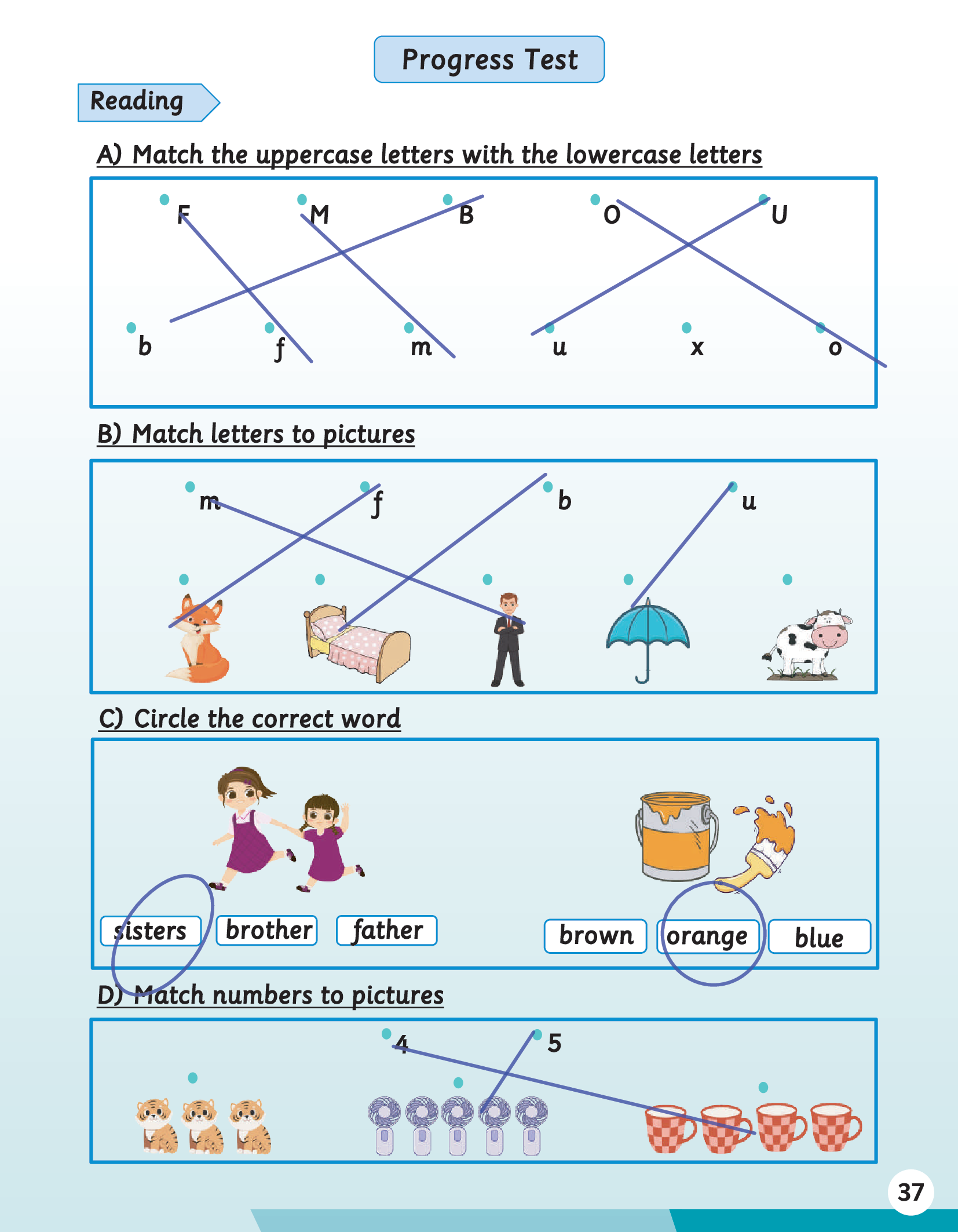 Progress Test

Reading

A) Match the uppercase letters with the lowercase letters

F M B O U

b f m u x o

B) Match letters to pictures

m f b u

C) Circle the correct word

sisters brother father

brown orange blue

D) Match numbers to pictures

4 5

37