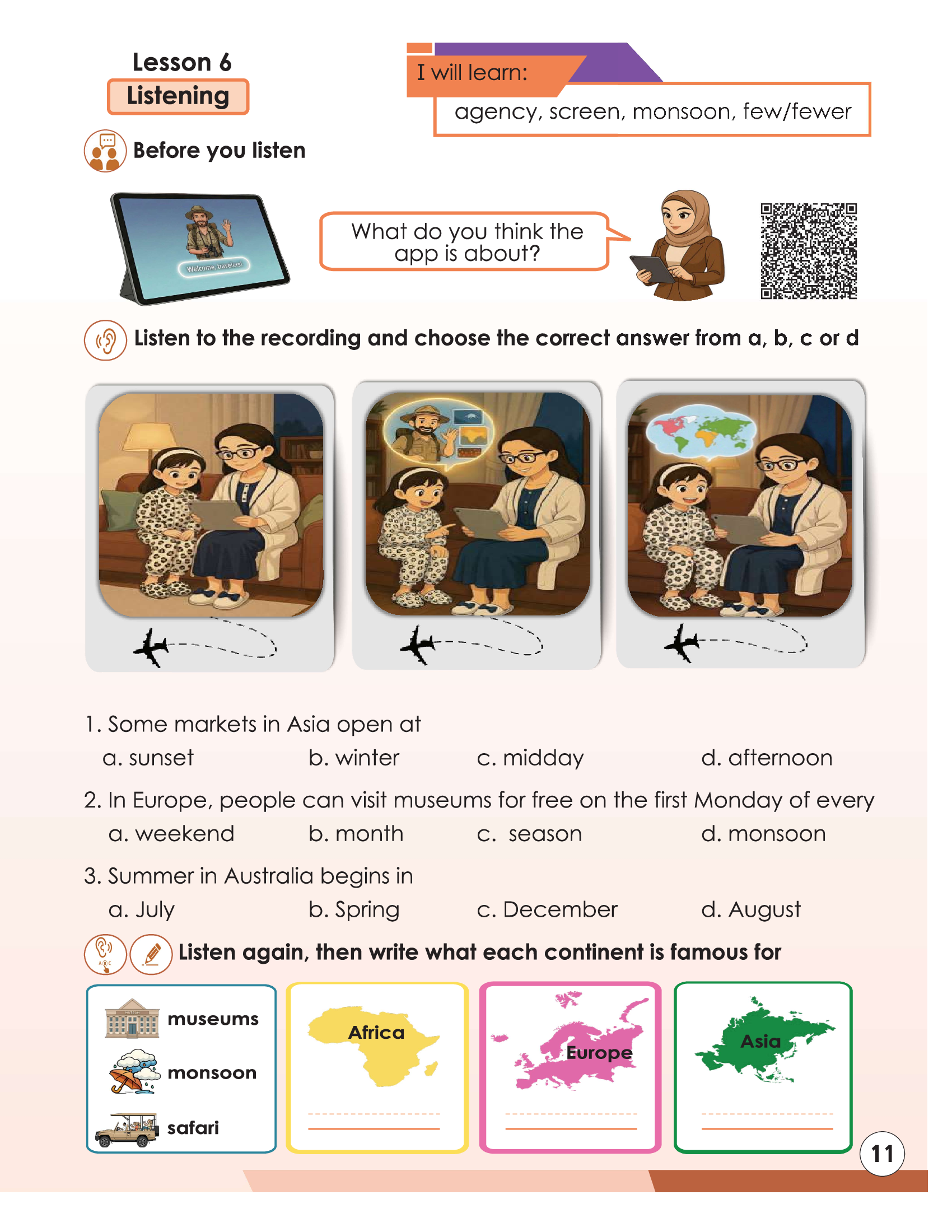 Lesson 6
Listening

I will learn:
agency, screen, monsoon, few/fewer

Before you listen

Welcome, travelers!

What do you think the app is about?

Listen to the recording and choose the correct answer from a, b, c or d

1. Some markets in Asia open at
a. sunset b. winter c. midday d. afternoon

2. In Europe, people can visit museums for free on the first Monday of every
a. weekend b. month c. season d. monsoon

3. Summer in Australia begins in
a. July b. Spring c. December d. August

Listen again, then write what each continent is famous for

museums
monsoon
safari

Africa

Europe

Asia

11