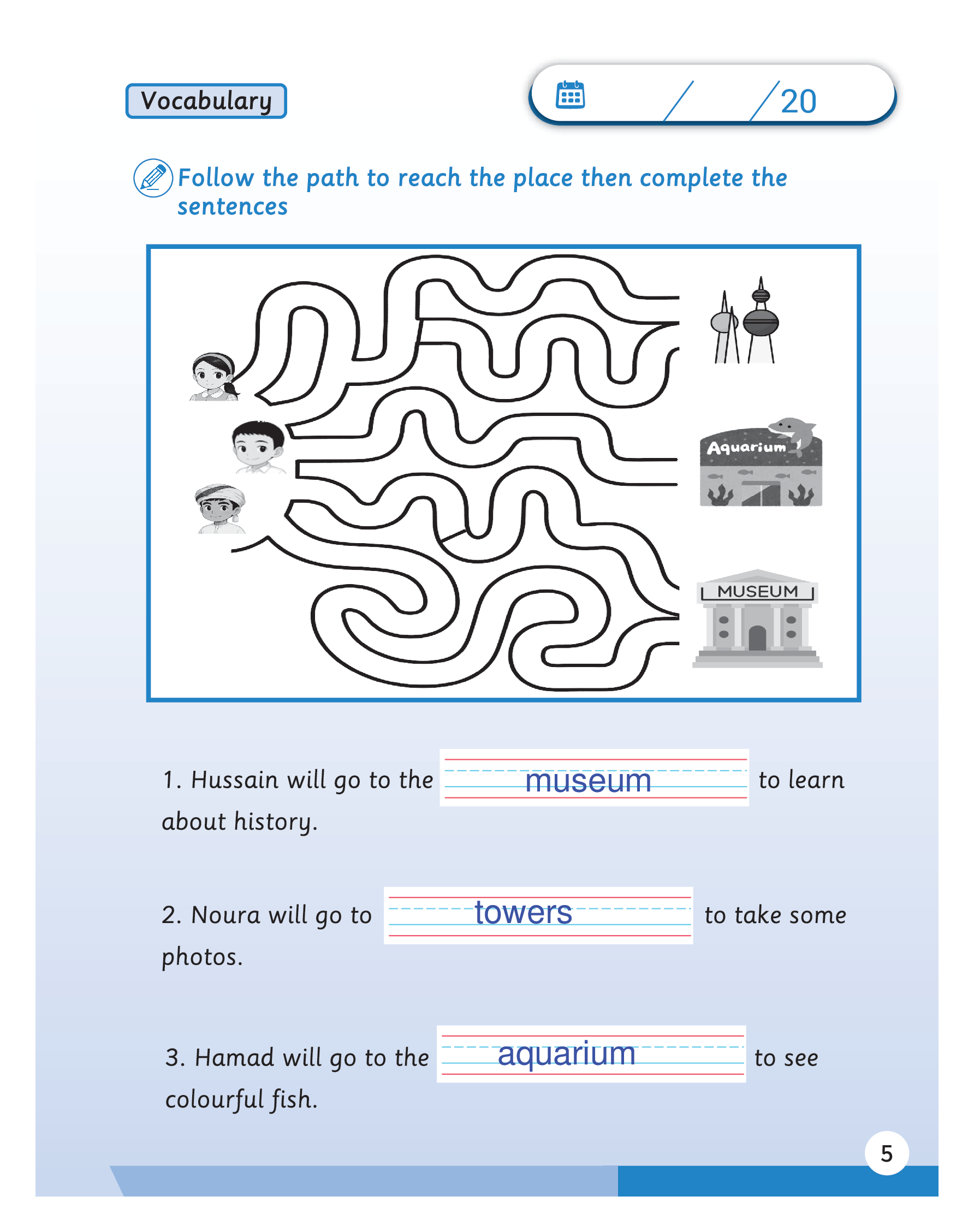 Vocabulary

/ /20

Follow the path to reach the place then complete the sentences

Aquarium

MUSEUM

1. Hussain will go to the museum to learn about history.

2. Noura will go to towers to take some photos.

3. Hamad will go to the aquarium to see colourful fish.

5