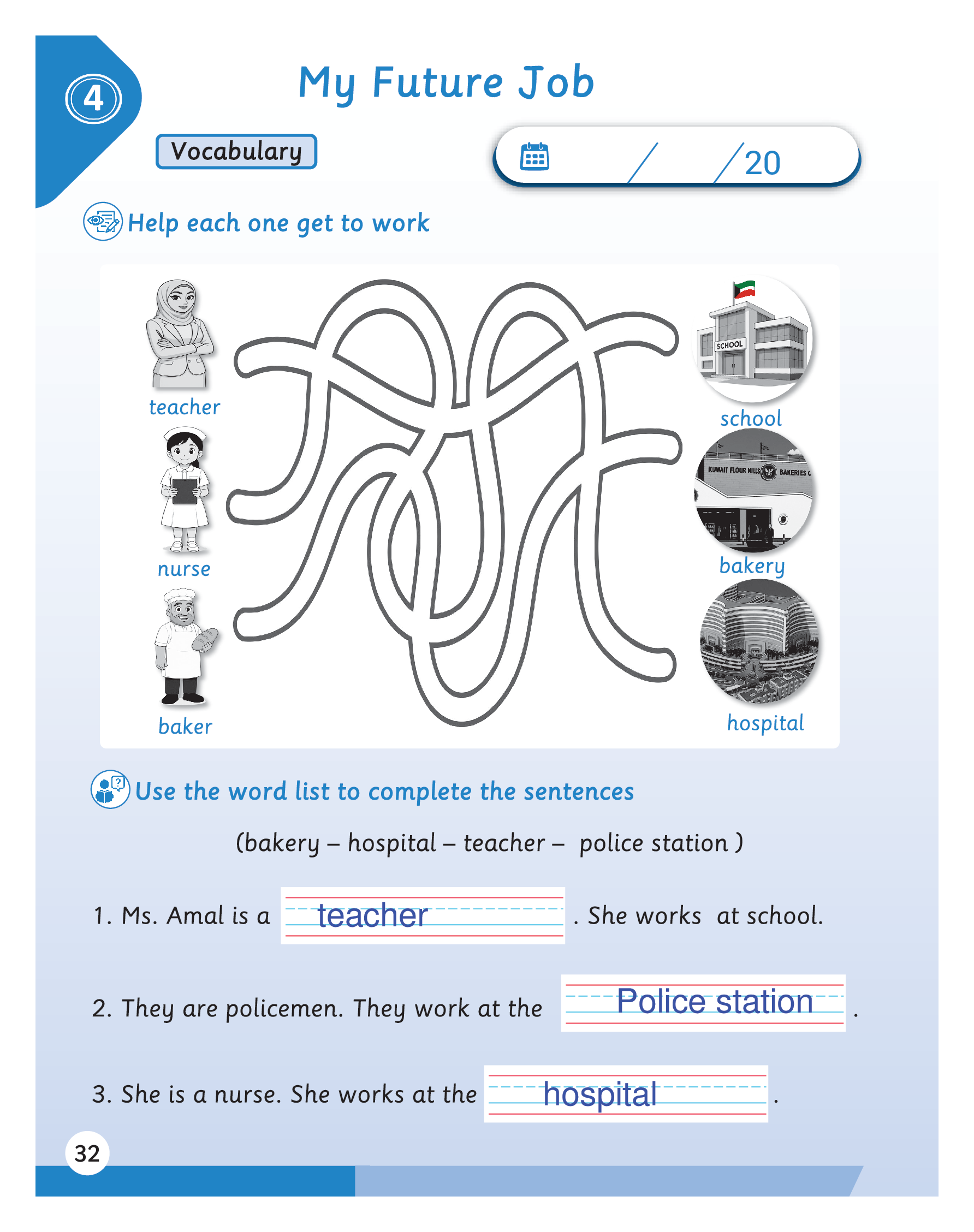 4

My Future Job

Vocabulary

/ /20

Help each one get to work

teacher

nurse

baker

SCHOOL

school

KUWAIT FLOUR MILLS BAKERIES C

bakery

hospital

Use the word list to complete the sentences

(bakery – hospital – teacher – police station )

1. Ms. Amal is a teacher . She works at school.

2. They are policemen. They work at the Police station .

3. She is a nurse. She works at the hospital .

32