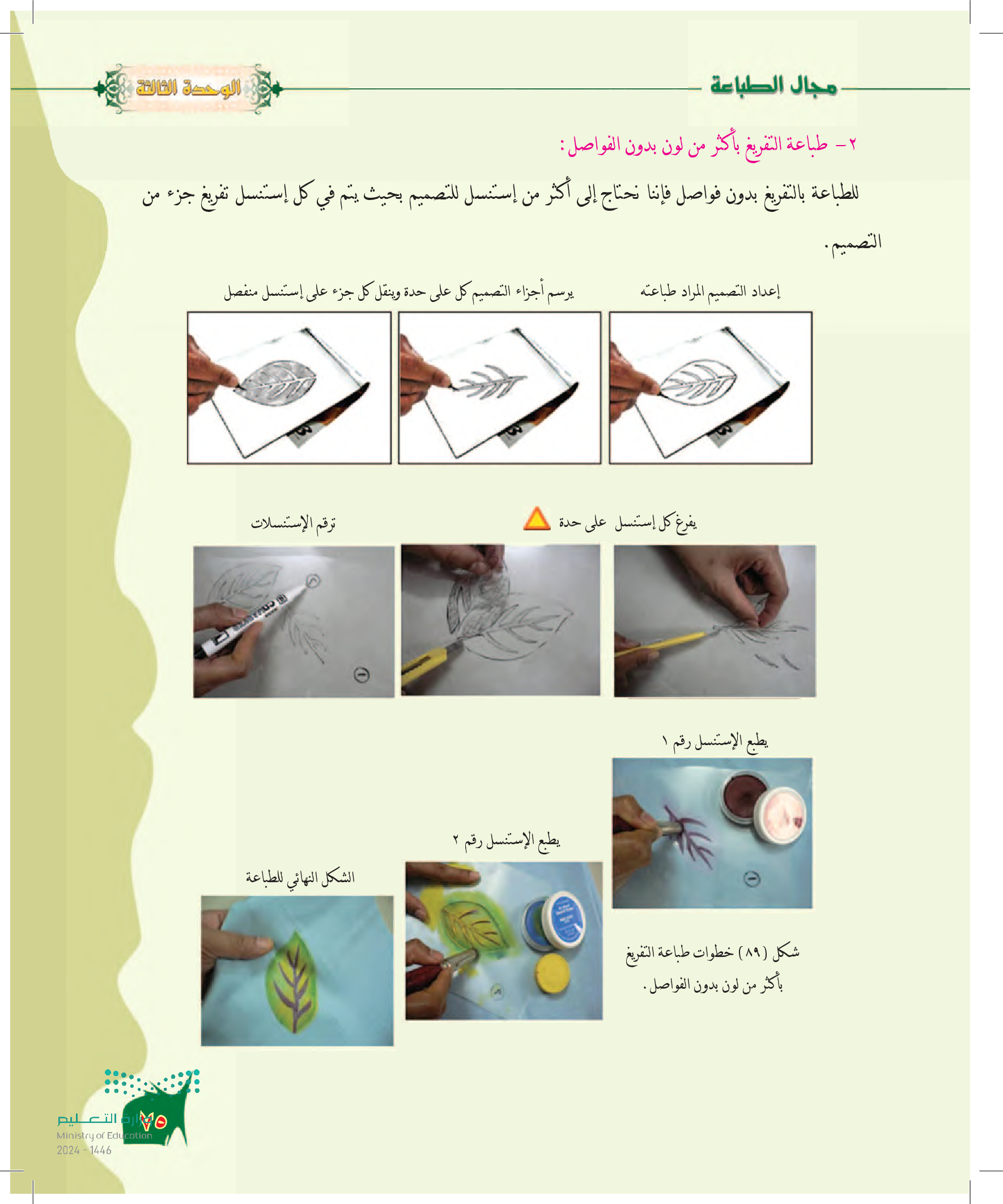 مجال الطباعة

الوحدة الثالثة

٢- طباعة التفريغ بأكثر من لون بدون الفواصل:

للطباعة بالتفريغ بدون فواصل فإننا نحتاج إلى أكثر من إستنسل للتصميم بحيث يتم في كل إستنسل تفريغ جزء من التصميم.

إعداد التصميم المراد طباعته

يرسم أجزاء التصميم كل على حدة وينقل كل جزء على إستنسل منفصل

يفرغ كل إستنسل على حدة

ترقم الإستنسلات

يطبع الإستنسل رقم ١

يطبع الإستنسل رقم ٢

الشكل النهائي للطباعة

شكل (٨٩) خطوات طباعة التفريغ بأكثر من لون بدون الفواصل.

٧٥

وزارة التعليم
Ministry of Education
2024 - 1446