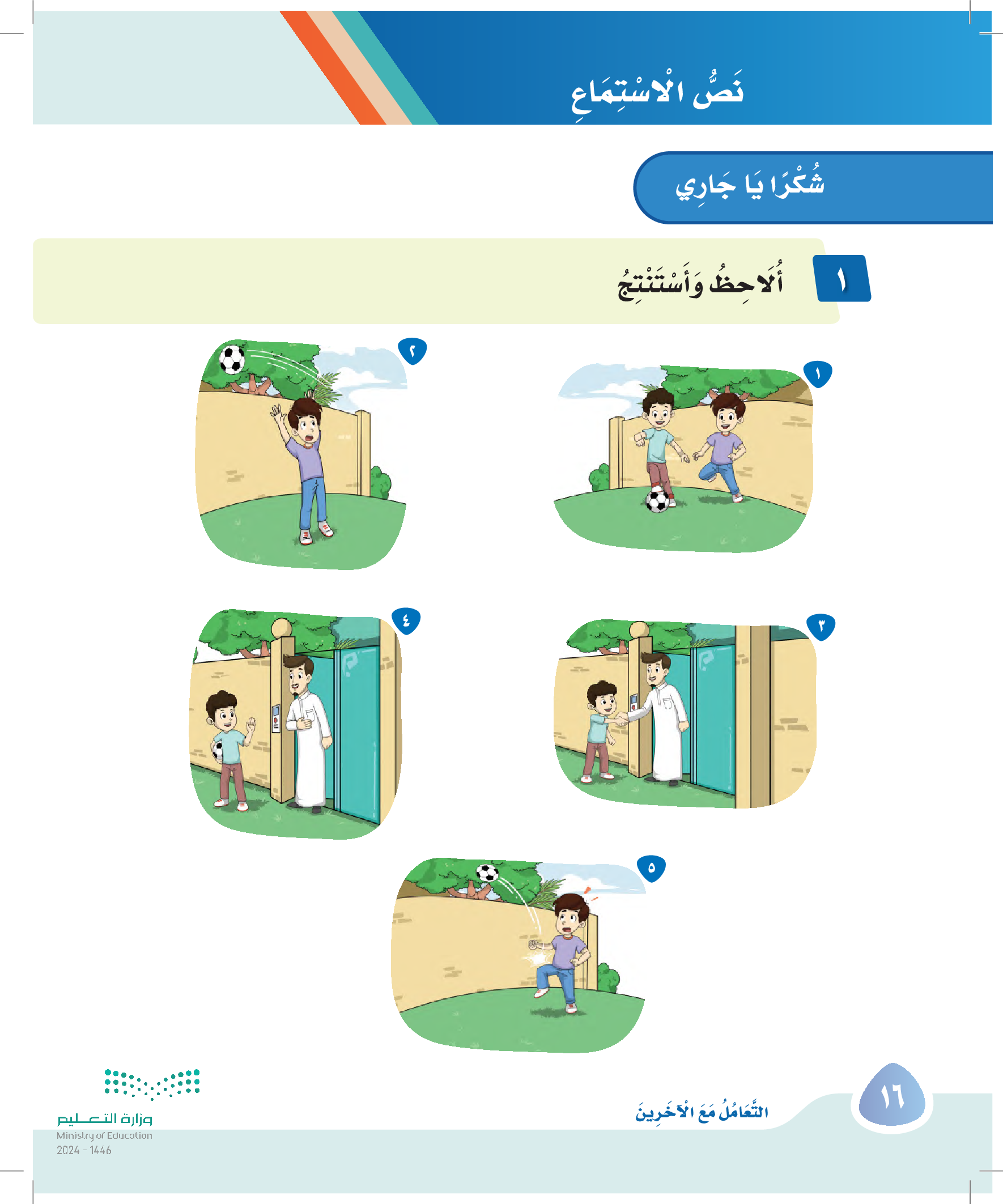 نَصُّ الْاسْتِمَاعِ

شُكْرًا يَا جَارِي

١ أُلَاحِظُ وَأَسْتَنْتِجُ

١

٢

٣

٤

٥

١٦ التَّعَامُلُ مَعَ الْآخَرِينَ

وزارة التعليم
Ministry of Education
2024 - 1446