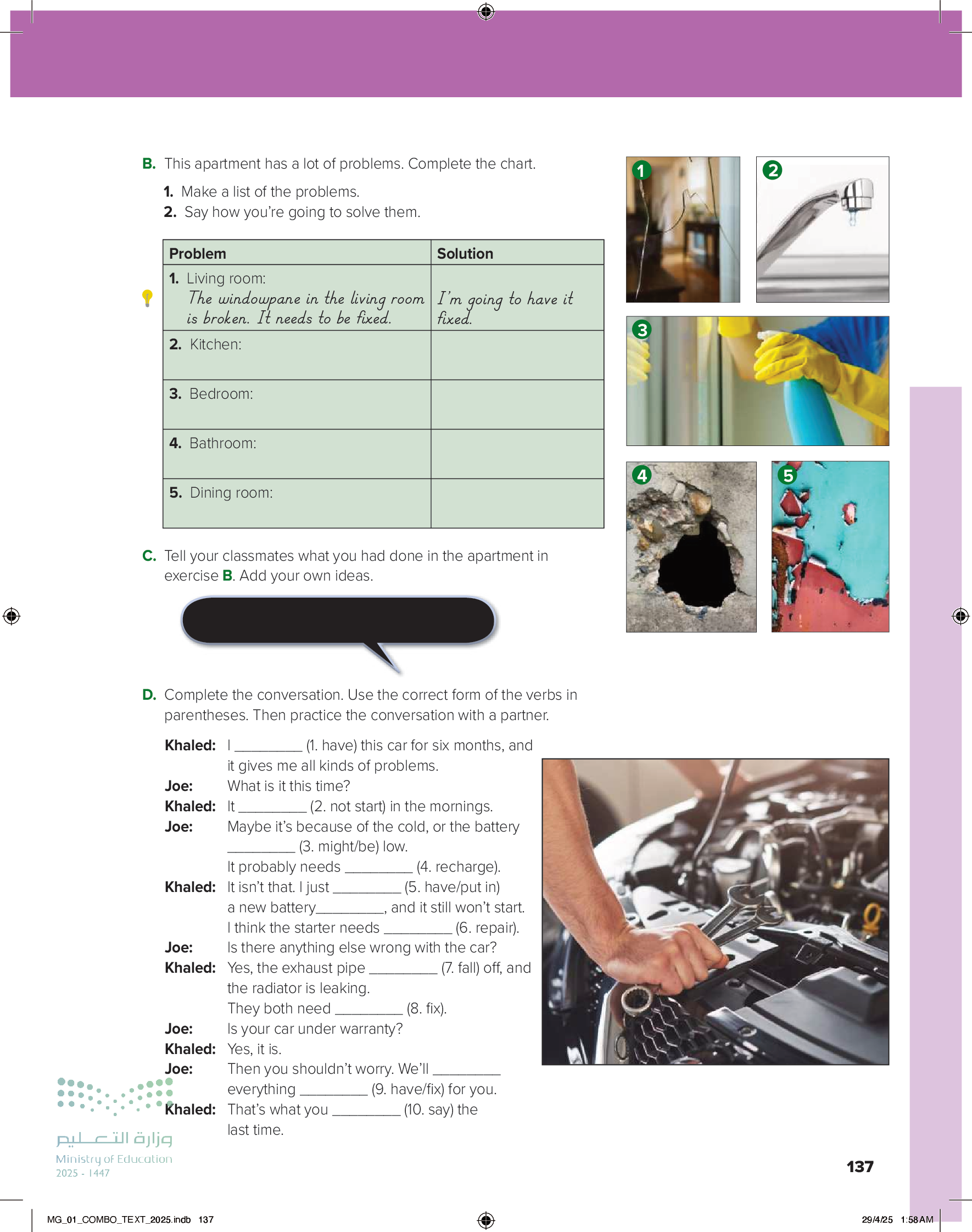 B. This apartment has a lot of problems. Complete the chart.

1. Make a list of the problems.
2. Say how you're going to solve them.

| Problem | Solution |
|---|---|
| 1. Living room: The windowpane in the living room is broken. It needs to be fixed. | I'm going to have it fixed. |
| 2. Kitchen: | |
| 3. Bedroom: | |
| 4. Bathroom: | |
| 5. Dining room: | |

1 2 3 4 5

C. Tell your classmates what you had done in the apartment in exercise B. Add your own ideas.

D. Complete the conversation. Use the correct form of the verbs in parentheses. Then practice the conversation with a partner.

Khaled: I _________ (1. have) this car for six months, and it gives me all kinds of problems.
Joe: What is it this time?
Khaled: It _________ (2. not start) in the mornings.
Joe: Maybe it's because of the cold, or the battery _________ (3. might/be) low.
It probably needs _________ (4. recharge).
Khaled: It isn't that. I just _________ (5. have/put in) a new battery_________, and it still won't start.
I think the starter needs _________ (6. repair).
Joe: Is there anything else wrong with the car?
Khaled: Yes, the exhaust pipe _________ (7. fall) off, and the radiator is leaking.
They both need _________ (8. fix).
Joe: Is your car under warranty?
Khaled: Yes, it is.
Joe: Then you shouldn't worry. We'll _________ everything _________ (9. have/fix) for you.
Khaled: That's what you _________ (10. say) the last time.

وزارة التعليم
Ministry of Education
2025 - 1447

137

MG_01_COMBO_TEXT_2025.indb 137

29/4/25 1:58 AM