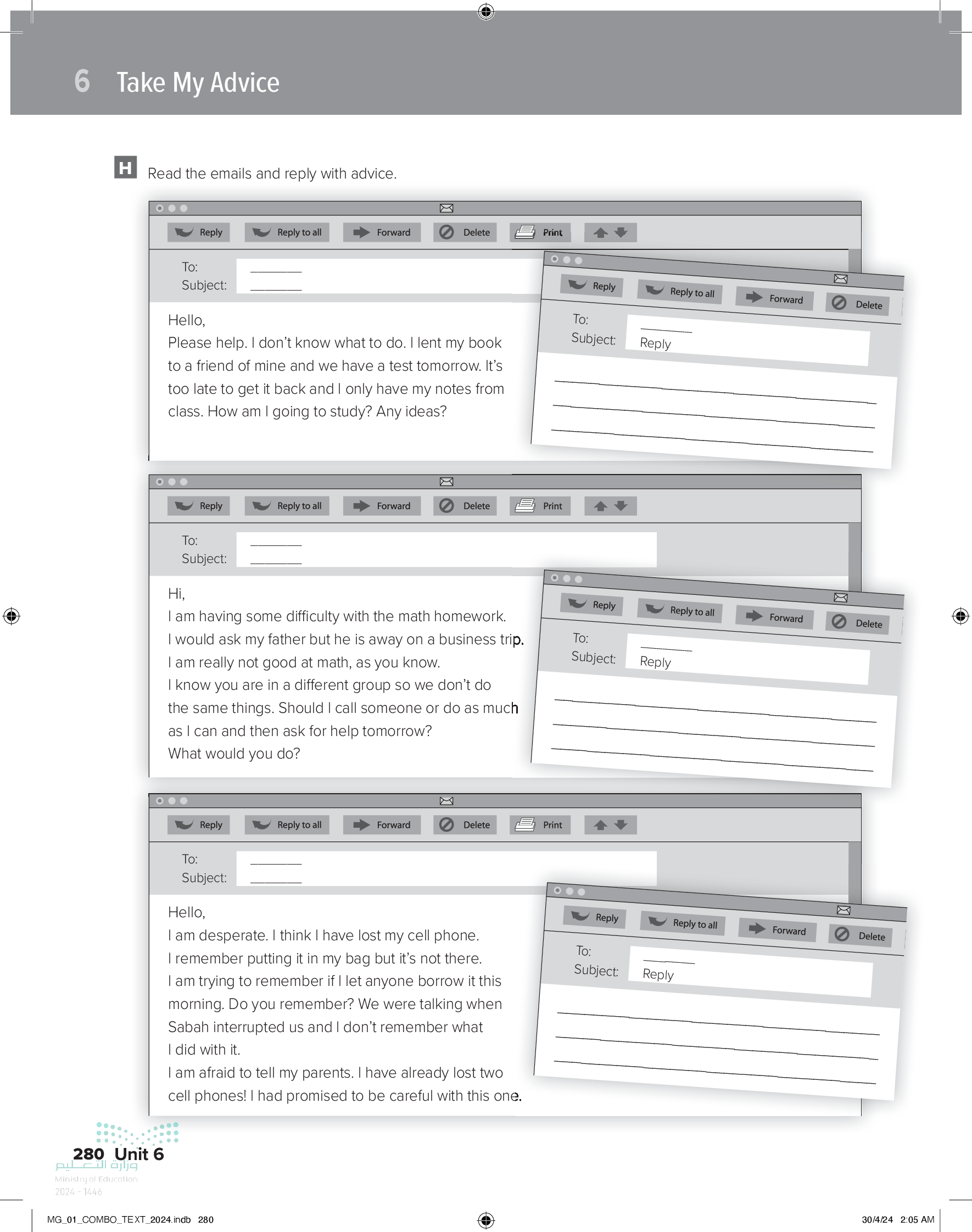 6 Take My Advice

H Read the emails and reply with advice.

Reply Reply to all Forward Delete Print

To: ________
Subject: ________

Hello,
Please help. I don't know what to do. I lent my book to a friend of mine and we have a test tomorrow. It's too late to get it back and I only have my notes from class. How am I going to study? Any ideas?

Reply Reply to all Forward Delete

To: ________
Subject: Reply

Reply Reply to all Forward Delete Print

To: ________
Subject: ________

Hi,
I am having some difficulty with the math homework. I would ask my father but he is away on a business trip. I am really not good at math, as you know. I know you are in a different group so we don't do the same things. Should I call someone or do as much as I can and then ask for help tomorrow? What would you do?

Reply Reply to all Forward Delete

To: ________
Subject: Reply

Reply Reply to all Forward Delete Print

To: ________
Subject: ________

Hello,
I am desperate. I think I have lost my cell phone. I remember putting it in my bag but it's not there. I am trying to remember if I let anyone borrow it this morning. Do you remember? We were talking when Sabah interrupted us and I don't remember what I did with it. I am afraid to tell my parents. I have already lost two cell phones! I had promised to be careful with this one.

Reply Reply to all Forward Delete

To: ________
Subject: Reply

280 Unit 6
وزارة التعليم
Ministry of Education
2024 - 1446

MG_01_COMBO_TEXT_2024.indb 280 30/4/24 2:05 AM