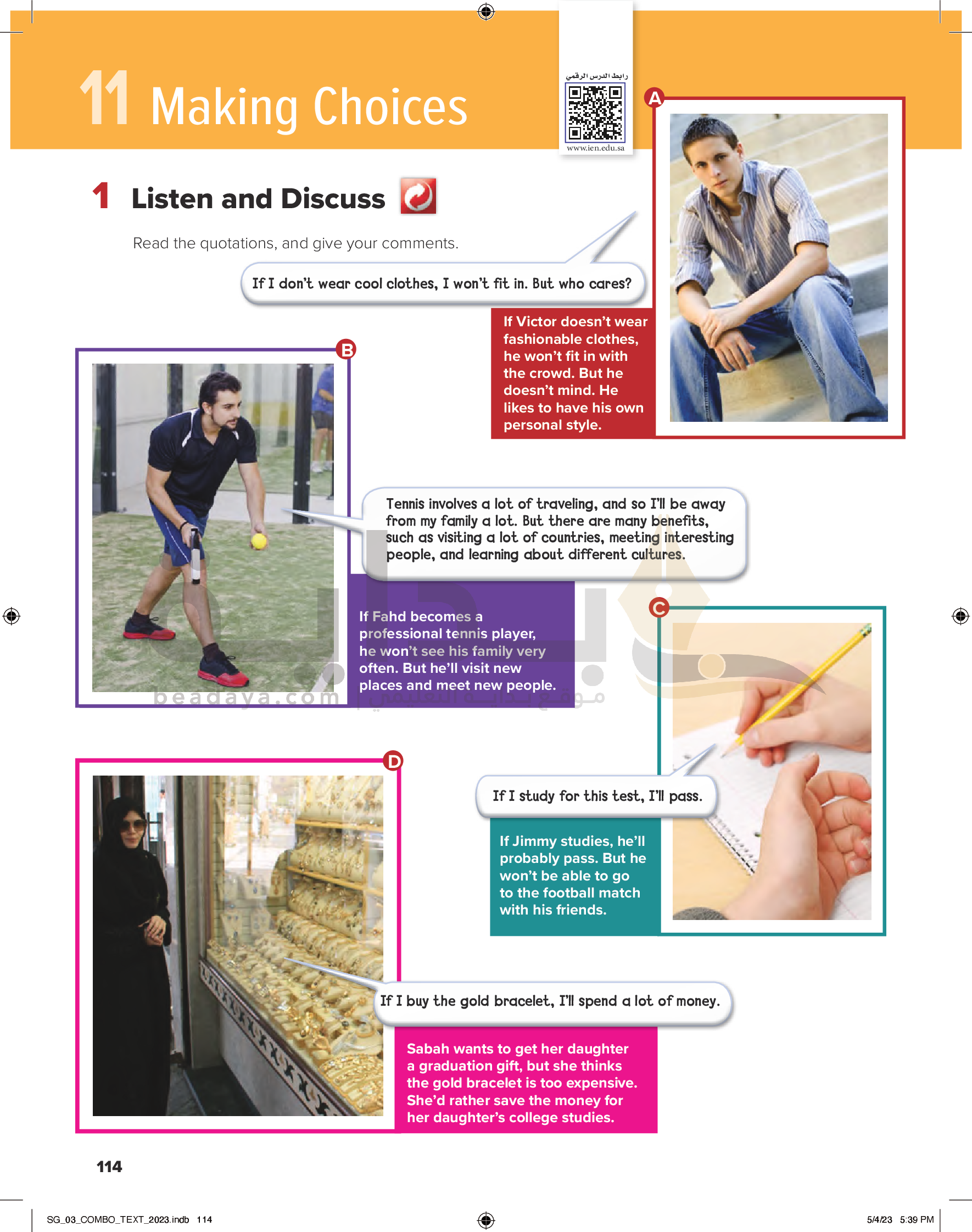 11 Making Choices

رابط الدرس الرقمي

www.ien.edu.sa

1 Listen and Discuss

Read the quotations, and give your comments.

A

If I don't wear cool clothes, I won't fit in. But who cares?

If Victor doesn't wear fashionable clothes, he won't fit in with the crowd. But he doesn't mind. He likes to have his own personal style.

B

Tennis involves a lot of traveling, and so I'll be away from my family a lot. But there are many benefits, such as visiting a lot of countries, meeting interesting people, and learning about different cultures.

If Fahd becomes a professional tennis player, he won't see his family very often. But he'll visit new places and meet new people.

beadaya.com | موقع بداية التعليمي

C

If I study for this test, I'll pass.

If Jimmy studies, he'll probably pass. But he won't be able to go to the football match with his friends.

D

If I buy the gold bracelet, I'll spend a lot of money.

Sabah wants to get her daughter a graduation gift, but she thinks the gold bracelet is too expensive. She'd rather save the money for her daughter's college studies.

114

SG_03_COMBO_TEXT_2023.indb 114

5/4/23 5:39 PM