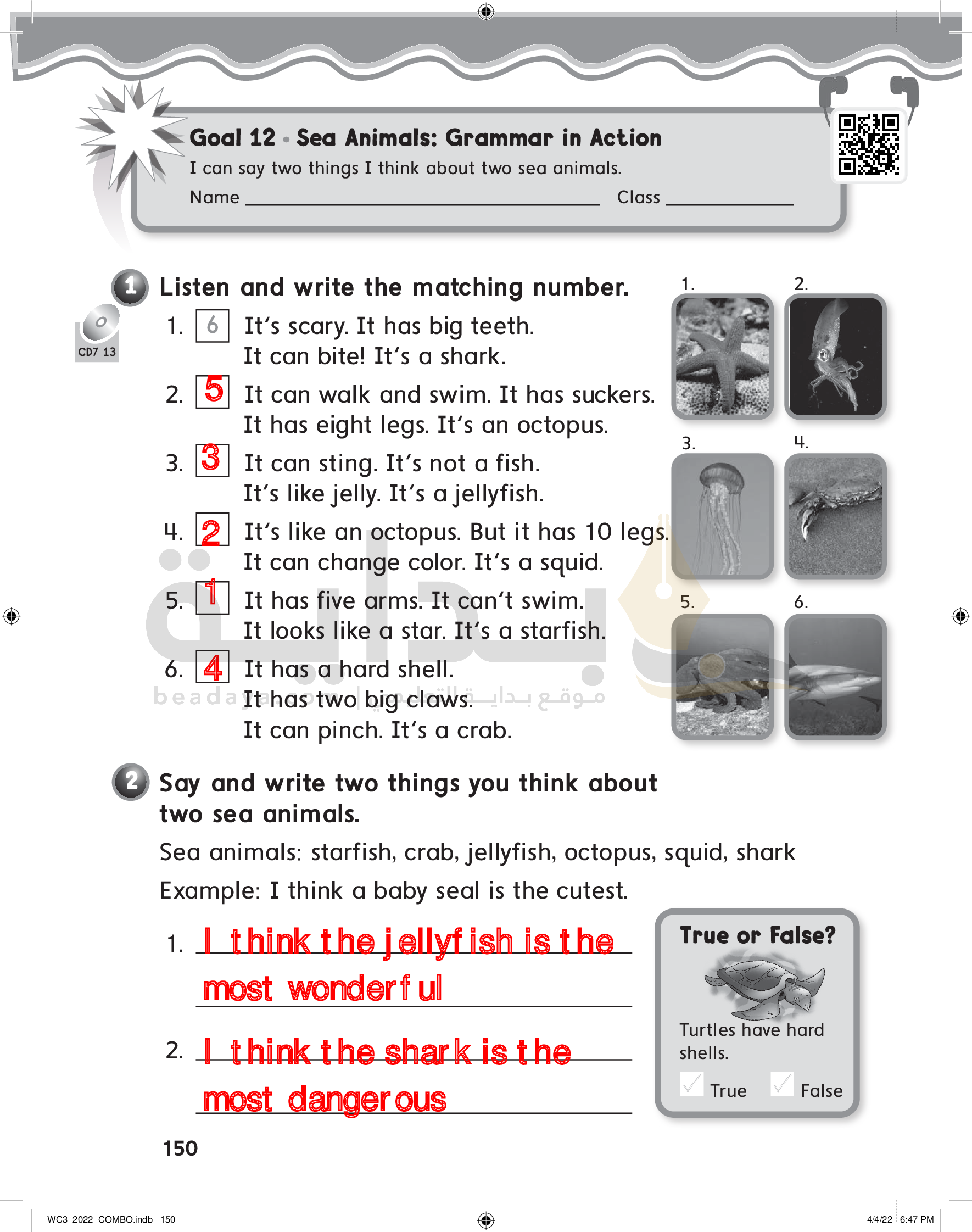 Goal 12 • Sea Animals: Grammar in Action
I can say two things I think about two sea animals.
Name ________________ Class ________

1 Listen and write the matching number.

CD7 13

1. 6 It's scary. It has big teeth. It can bite! It's a shark.
2. 5 It can walk and swim. It has suckers. It has eight legs. It's an octopus.
3. 3 It can sting. It's not a fish. It's like jelly. It's a jellyfish.
4. 2 It's like an octopus. But it has 10 legs. It can change color. It's a squid.
5. 1 It has five arms. It can't swim. It looks like a star. It's a starfish.
6. 4 It has a hard shell. It has two big claws. It can pinch. It's a crab.

1. 2. 3. 4. 5. 6.

beadaya.com موقع بداية التعليمي

2 Say and write two things you think about two sea animals.

Sea animals: starfish, crab, jellyfish, octopus, squid, shark

Example: I think a baby seal is the cutest.

1. I think the jellyfish is the most wonderful

2. I think the shark is the most dangerous

True or False?
Turtles have hard shells.
True False

150

WC3_2022_COMBO.indb 150
4/4/22 6:47 PM