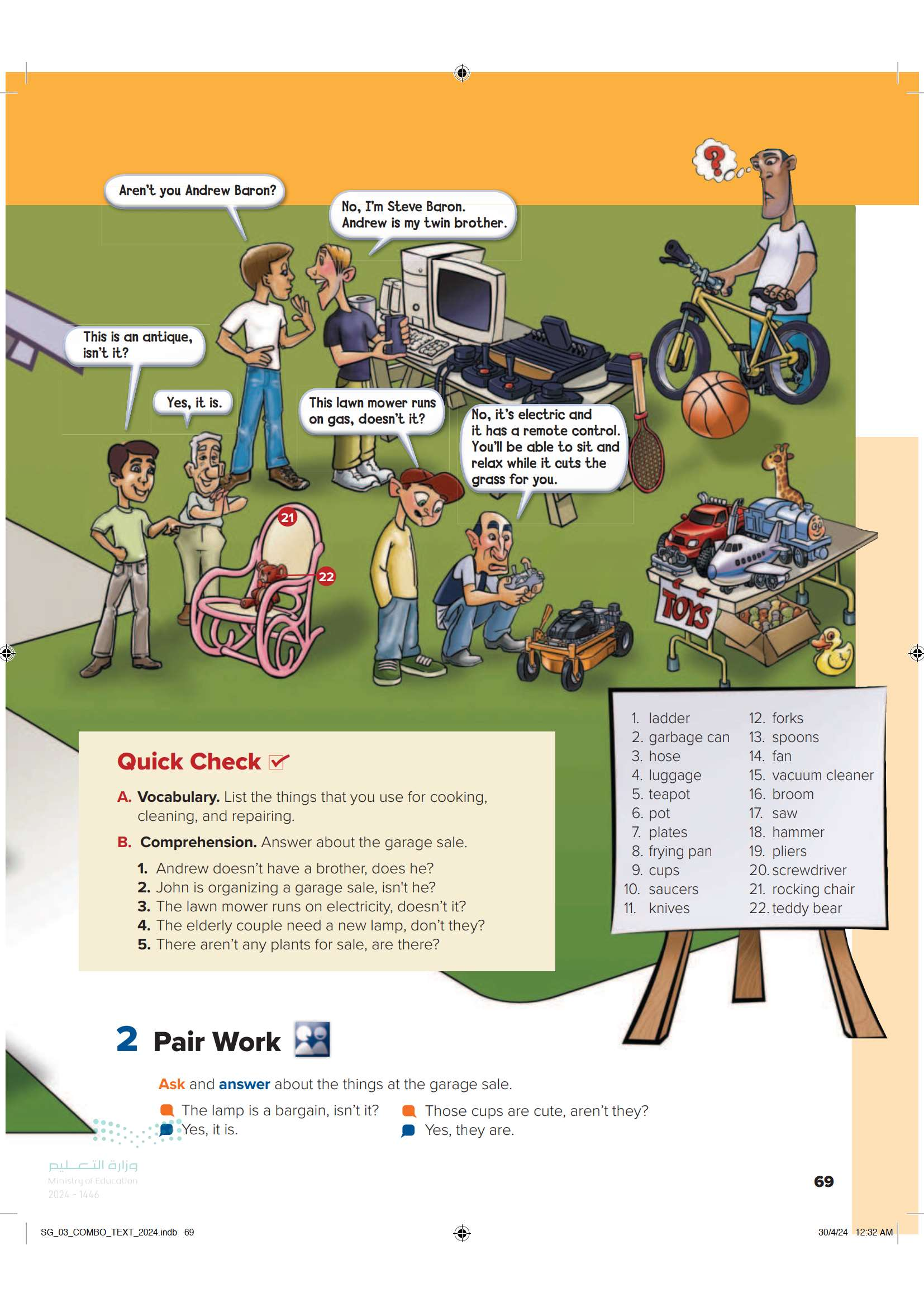 Aren't you Andrew Baron?

No, I'm Steve Baron. Andrew is my twin brother.

This is an antique, isn't it?

Yes, it is.

This lawn mower runs on gas, doesn't it?

No, it's electric and it has a remote control. You'll be able to sit and relax while it cuts the grass for you.

21

22

TOYS

1. ladder
2. garbage can
3. hose
4. luggage
5. teapot
6. pot
7. plates
8. frying pan
9. cups
10. saucers
11. knives
12. forks
13. spoons
14. fan
15. vacuum cleaner
16. broom
17. saw
18. hammer
19. pliers
20. screwdriver
21. rocking chair
22. teddy bear

Quick Check

A. Vocabulary. List the things that you use for cooking, cleaning, and repairing.

B. Comprehension. Answer about the garage sale.

1. Andrew doesn't have a brother, does he?
2. John is organizing a garage sale, isn't he?
3. The lawn mower runs on electricity, doesn't it?
4. The elderly couple need a new lamp, don't they?
5. There aren't any plants for sale, are there?

2 Pair Work

Ask and answer about the things at the garage sale.

The lamp is a bargain, isn't it?
Yes, it is.

Those cups are cute, aren't they?
Yes, they are.

وزارة التعليم
Ministry of Education
2024 - 1446

69

SG_03_COMBO_TEXT_2024.indb 69

30/4/24 12:32 AM