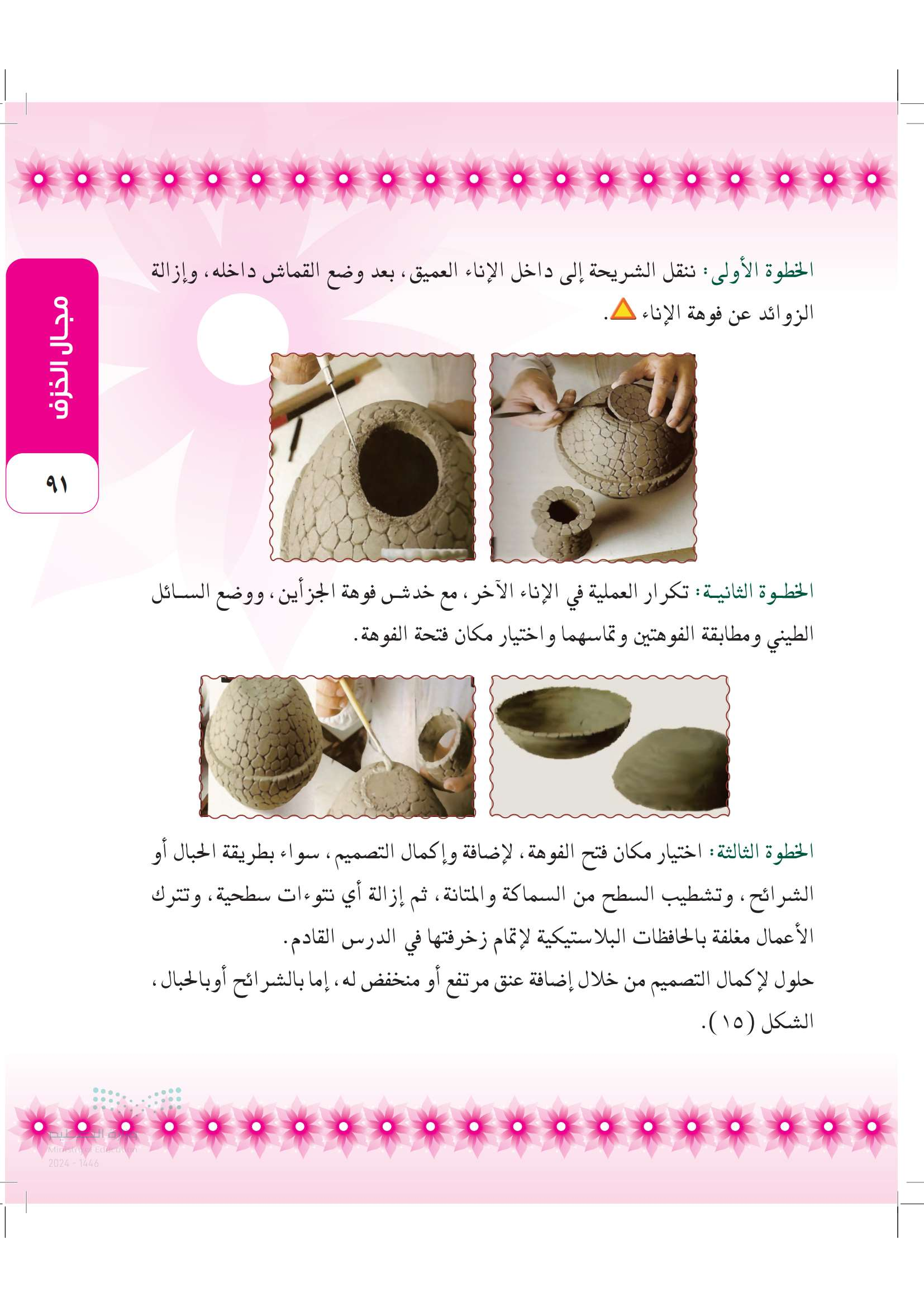 مجال الخزف

٩١

الخطوة الأولى: ننقل الشريحة إلى داخل الإناء العميق، بعد وضع القماش داخله، وإزالة الزوائد عن فوهة الإناء.

الخطوة الثانية: تكرار العملية في الإناء الآخر، مع خدش فوهة الجزأين، ووضع السائل الطيني ومطابقة الفوهتين وتماسهما واختيار مكان فتحة الفوهة.

الخطوة الثالثة: اختيار مكان فتح الفوهة، لإضافة وإكمال التصميم، سواء بطريقة الحبال أو الشرائح، وتشطيب السطح من السماكة والمتانة، ثم إزالة أي نتوءات سطحية، وتترك الأعمال مغلفة بالحافظات البلاستيكية لإتمام زخرفتها في الدرس القادم.

حلول لإكمال التصميم من خلال إضافة عنق مرتفع أو منخفض له، إما بالشرائح أوبالحبال، الشكل (١٥).

وزارة التعليم
Ministry of Education
2024 - 1446