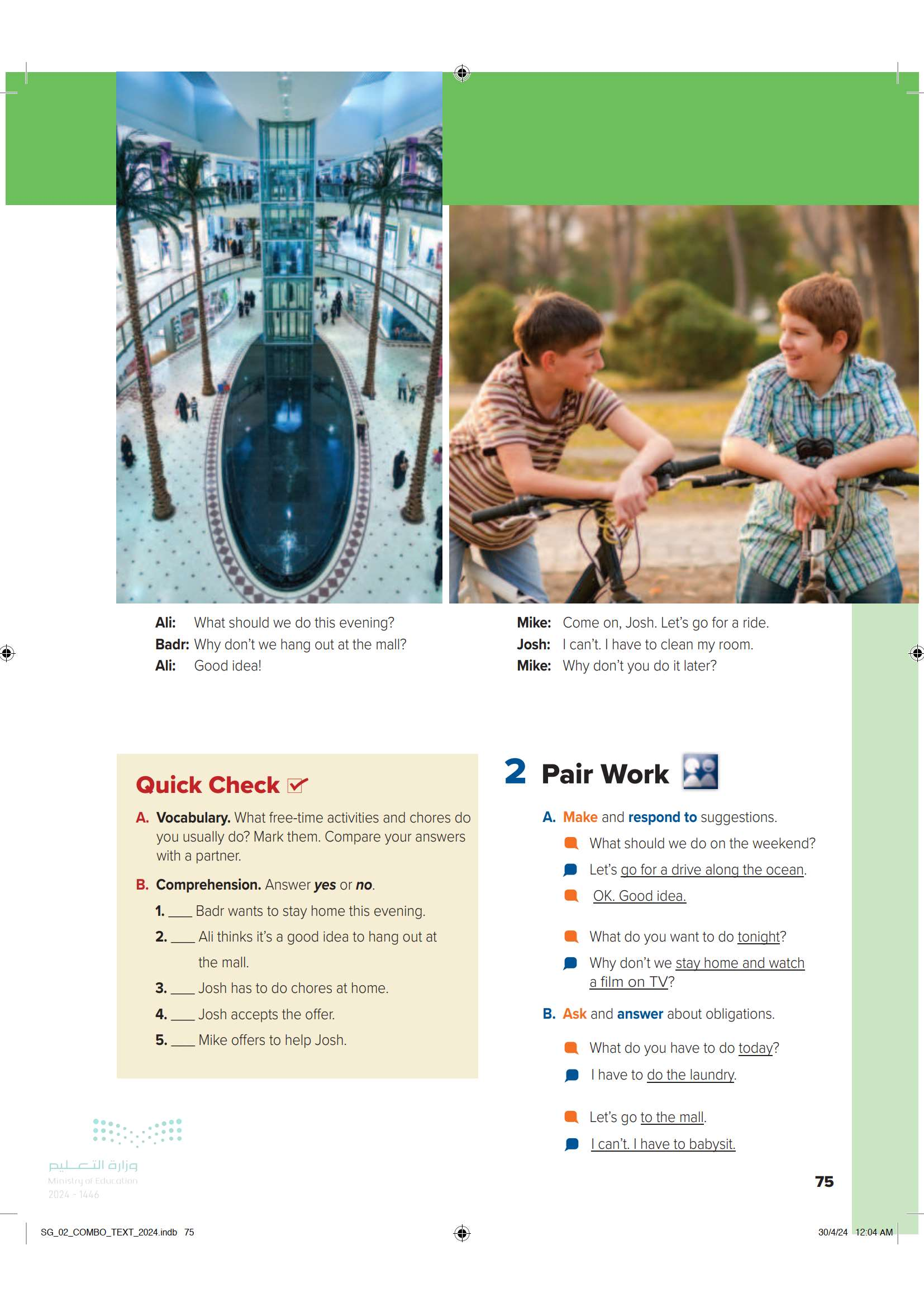 Ali: What should we do this evening?
Badr: Why don't we hang out at the mall?
Ali: Good idea!

Mike: Come on, Josh. Let's go for a ride.
Josh: I can't. I have to clean my room.
Mike: Why don't you do it later?

Quick Check

A. Vocabulary. What free-time activities and chores do you usually do? Mark them. Compare your answers with a partner.

B. Comprehension. Answer yes or no.

1. ____ Badr wants to stay home this evening.
2. ____ Ali thinks it's a good idea to hang out at the mall.
3. ____ Josh has to do chores at home.
4. ____ Josh accepts the offer.
5. ____ Mike offers to help Josh.

2 Pair Work

A. Make and respond to suggestions.

What should we do on the weekend?
Let's go for a drive along the ocean.
OK. Good idea.

What do you want to do tonight?
Why don't we stay home and watch a film on TV?

B. Ask and answer about obligations.

What do you have to do today?
I have to do the laundry.

Let's go to the mall.
I can't. I have to babysit.

وزارة التعليم
Ministry of Education
2024 - 1446

75

SG_02_COMBO_TEXT_2024.indb 75

30/4/24 12:04 AM