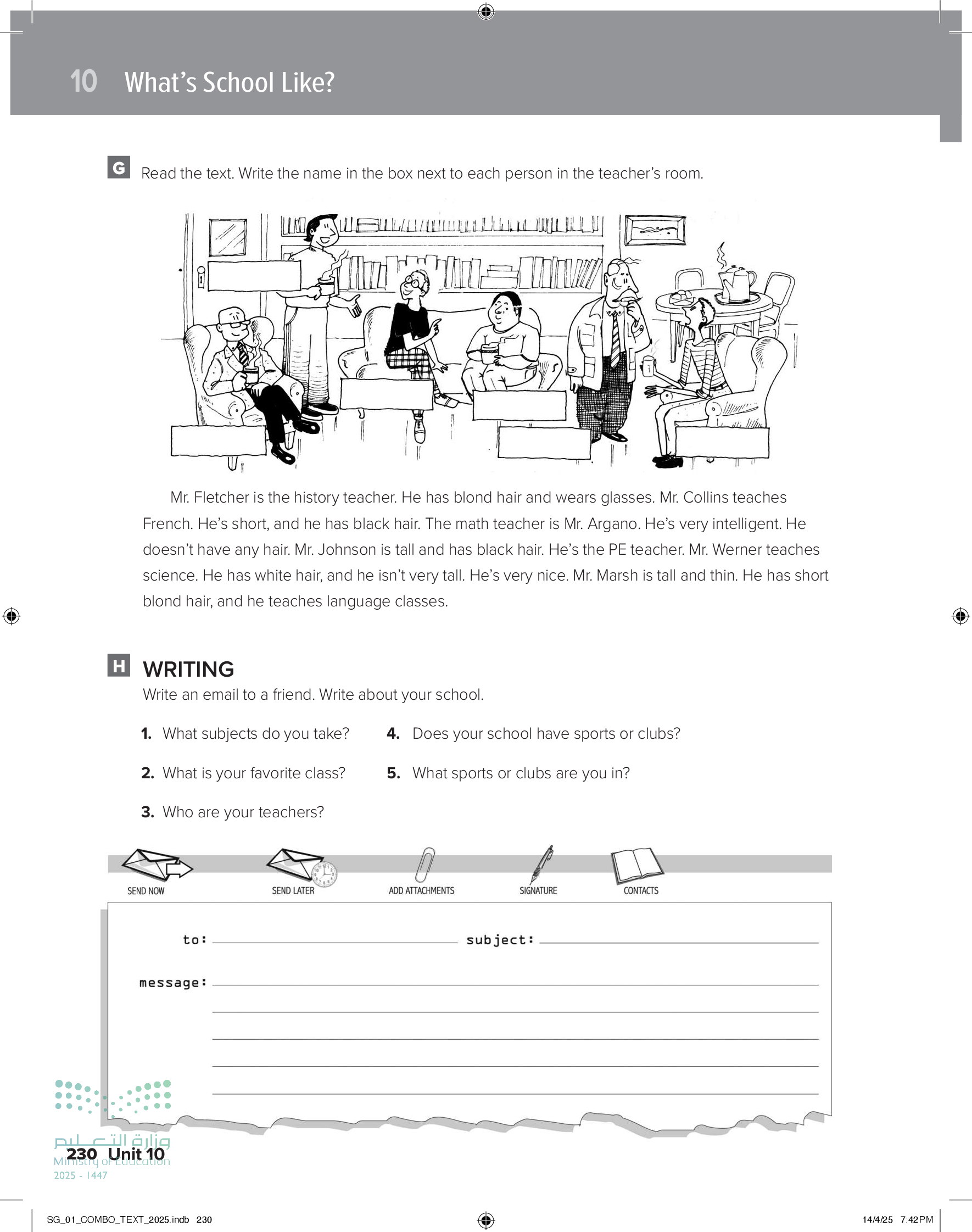 10 What's School Like?

G Read the text. Write the name in the box next to each person in the teacher's room.

Mr. Fletcher is the history teacher. He has blond hair and wears glasses. Mr. Collins teaches French. He's short, and he has black hair. The math teacher is Mr. Argano. He's very intelligent. He doesn't have any hair. Mr. Johnson is tall and has black hair. He's the PE teacher. Mr. Werner teaches science. He has white hair, and he isn't very tall. He's very nice. Mr. Marsh is tall and thin. He has short blond hair, and he teaches language classes.

H WRITING
Write an email to a friend. Write about your school.

1. What subjects do you take?
2. What is your favorite class?
3. Who are your teachers?
4. Does your school have sports or clubs?
5. What sports or clubs are you in?

SEND NOW SEND LATER ADD ATTACHMENTS SIGNATURE CONTACTS

to: subject:

message:

وزارة التعليم
Ministry of Education
2025 - 1447

230 Unit 10

SG_01_COMBO_TEXT_2025.indb 230 14/4/25 7:42 PM