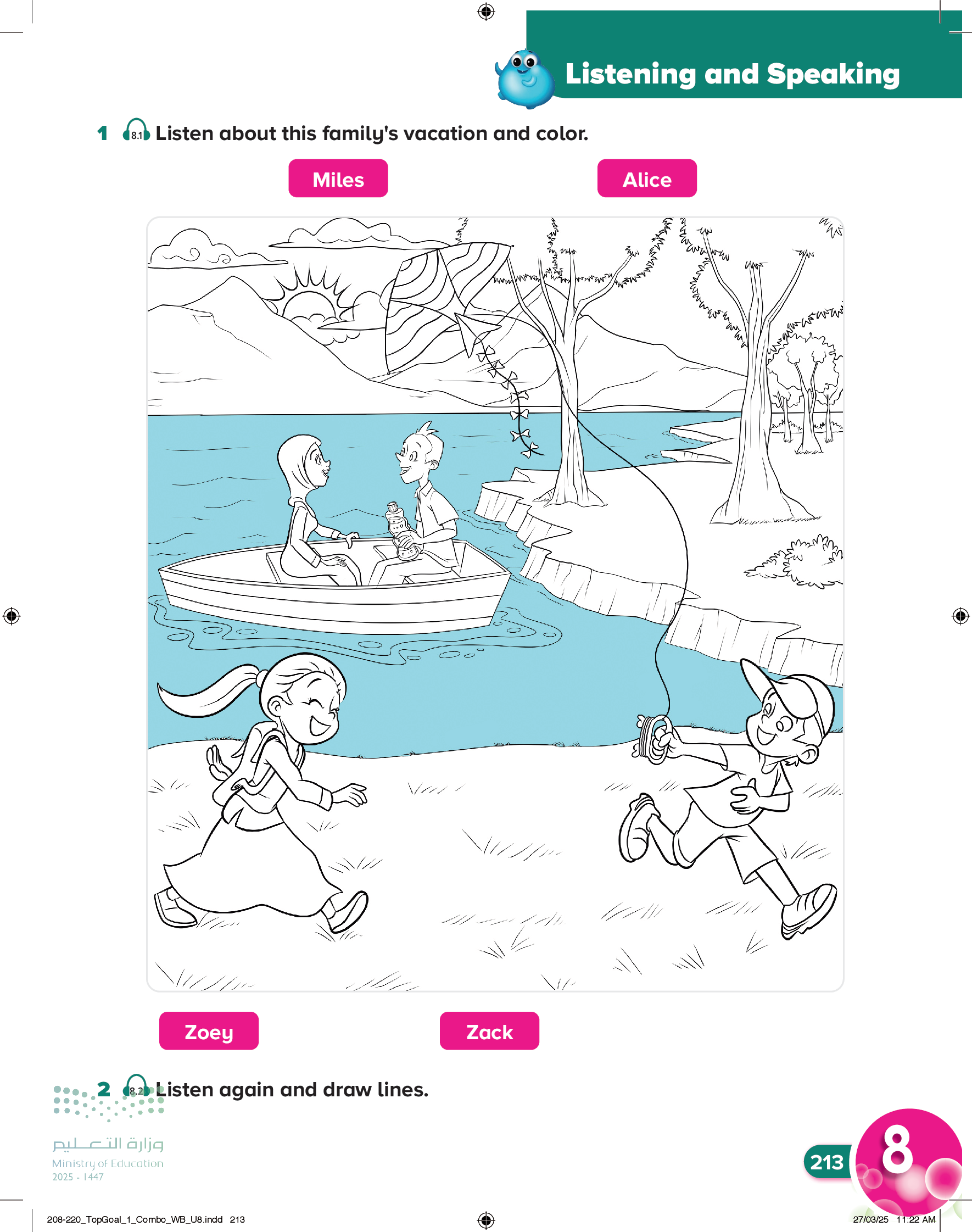 Listening and Speaking

1 8.1 Listen about this family's vacation and color.

Miles

Alice

Zoey

Zack

2 8.2 Listen again and draw lines.

وزارة التعليم
Ministry of Education
2025 - 1447

213

8

208-220_TopGoal_1_Combo_WB_U8.indd 213

27/03/25 11:22 AM