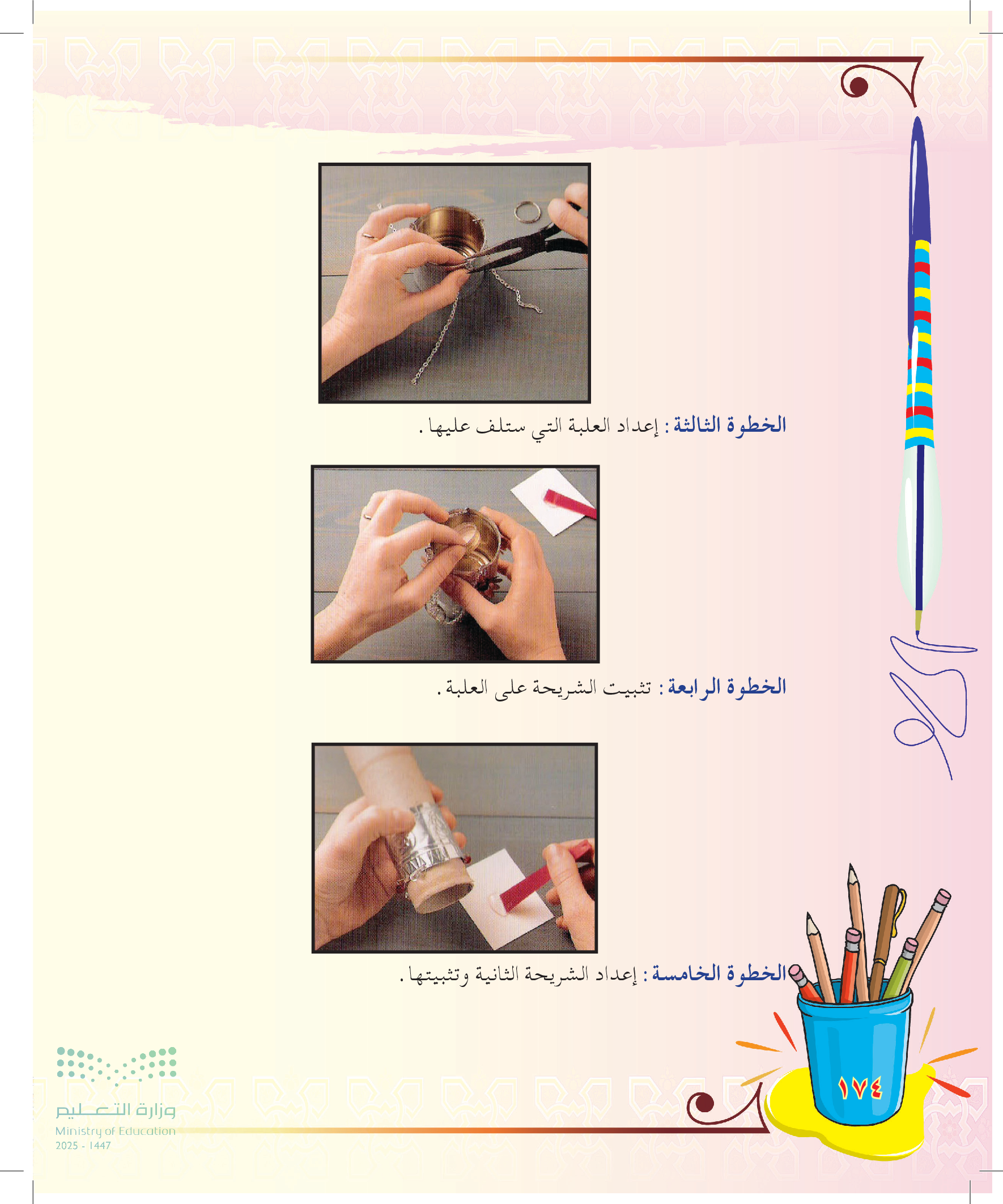 الخطوة الثالثة : إعداد العلبة التي ستلف عليها .

الخطوة الرابعة : تثبيت الشريحة على العلبة .

الخطوة الخامسة : إعداد الشريحة الثانية وتثبيتها .

١٧٤

وزارة التعليم
Ministry of Education
2025 - 1447