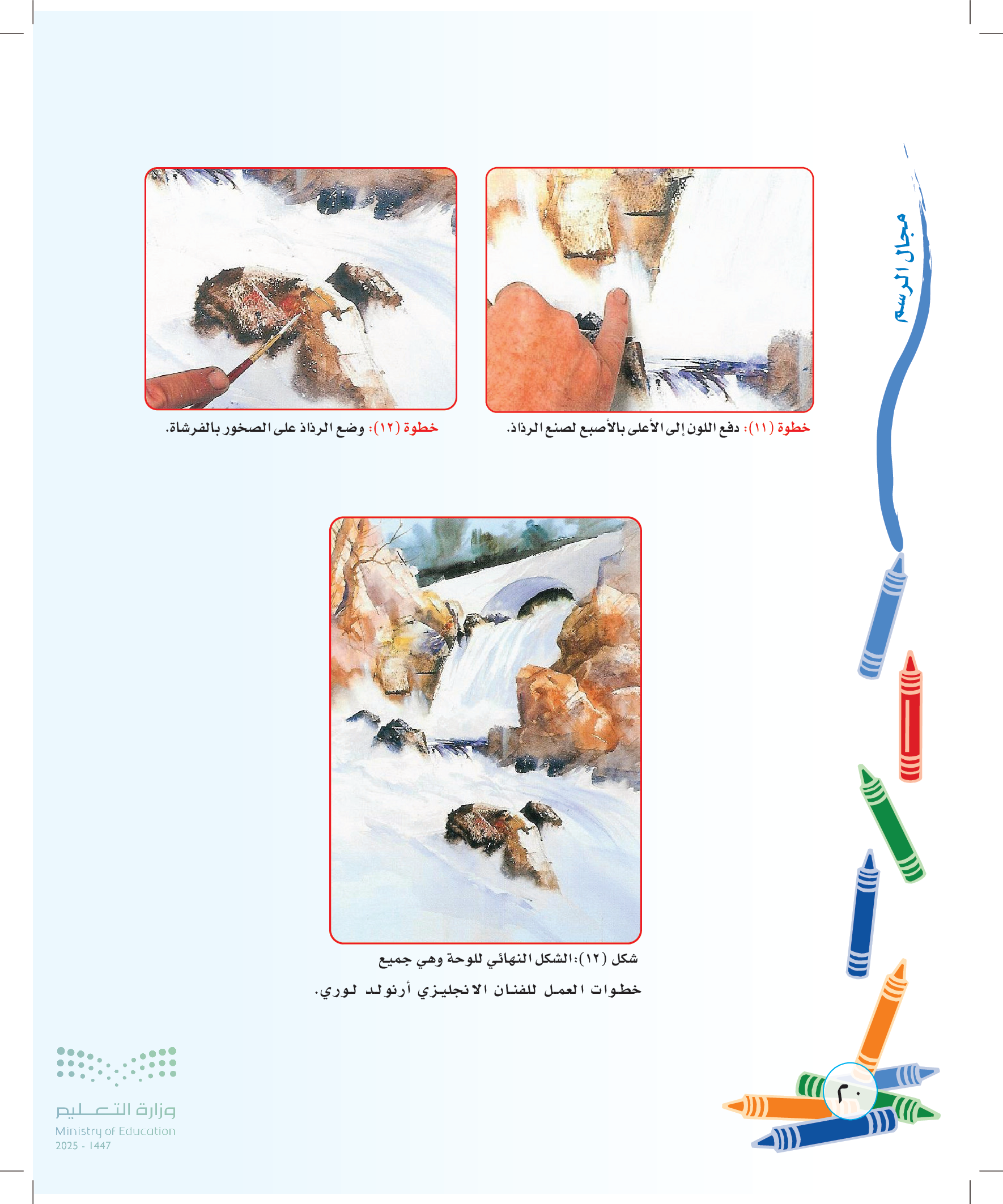 مجال الرسم

خطوة (١١): دفع اللون إلى الأعلى بالأصبع لصنع الرذاذ.

خطوة (١٢): وضع الرذاذ على الصخور بالفرشاة.

شكل (١٢):الشكل النهائي للوحة وهي جميع خطوات العمل للفنان الانجليزي أرنولد لوري.

٢٠

وزارة التعليم
Ministry of Education
2025 - 1447