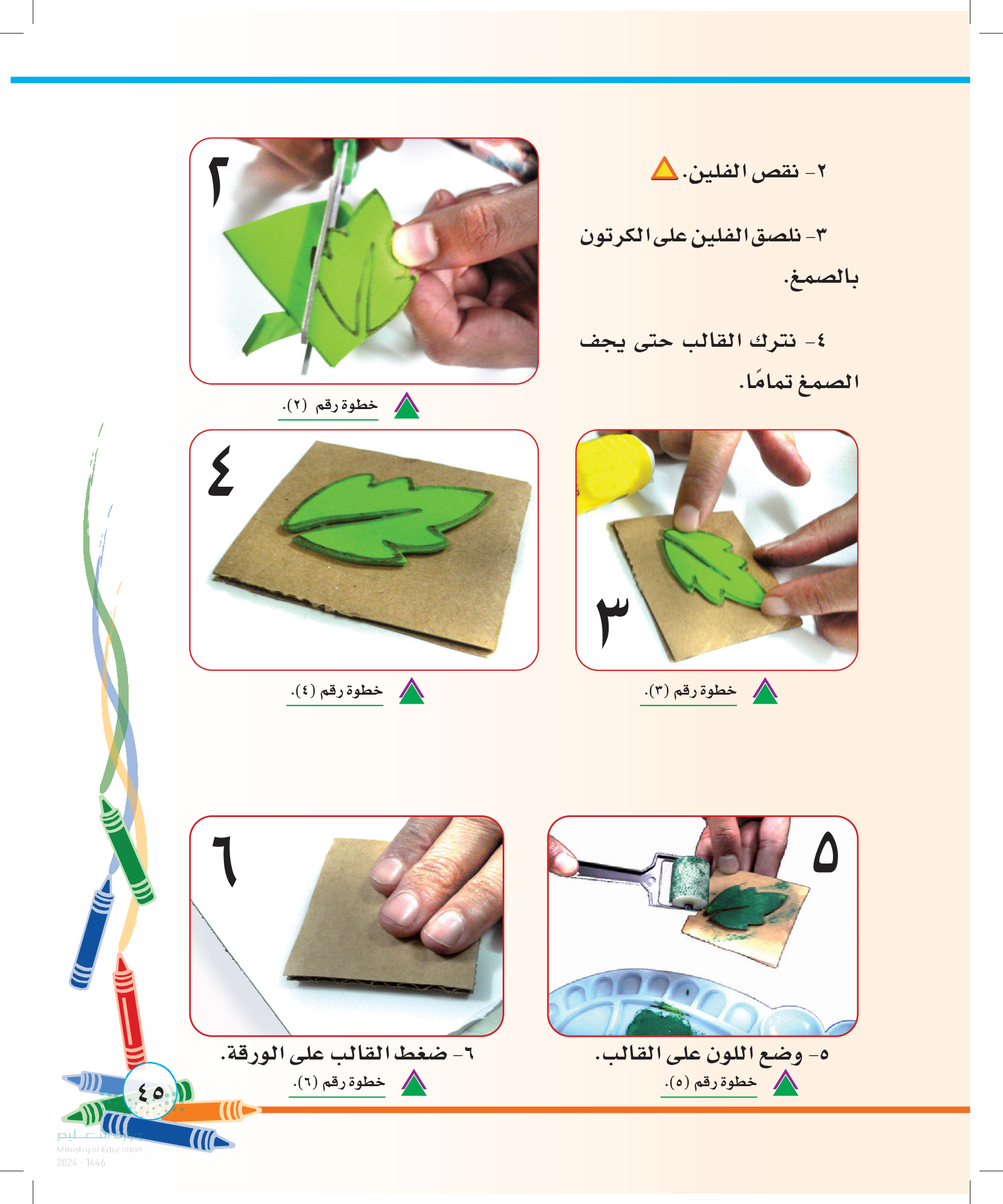 ٢- نقص الفلين.

٣- نلصق الفلين على الكرتون بالصمغ.

٤- نترك القالب حتى يجف الصمغ تمامًا.

٢

خطوة رقم (٢).

٣

خطوة رقم (٣).

٤

خطوة رقم (٤).

٥

٥- وضع اللون على القالب.

خطوة رقم (٥).

٦

٦- ضغط القالب على الورقة.

خطوة رقم (٦).

٤٥

وزارة التعليم
Ministry of Education
2024 - 1446