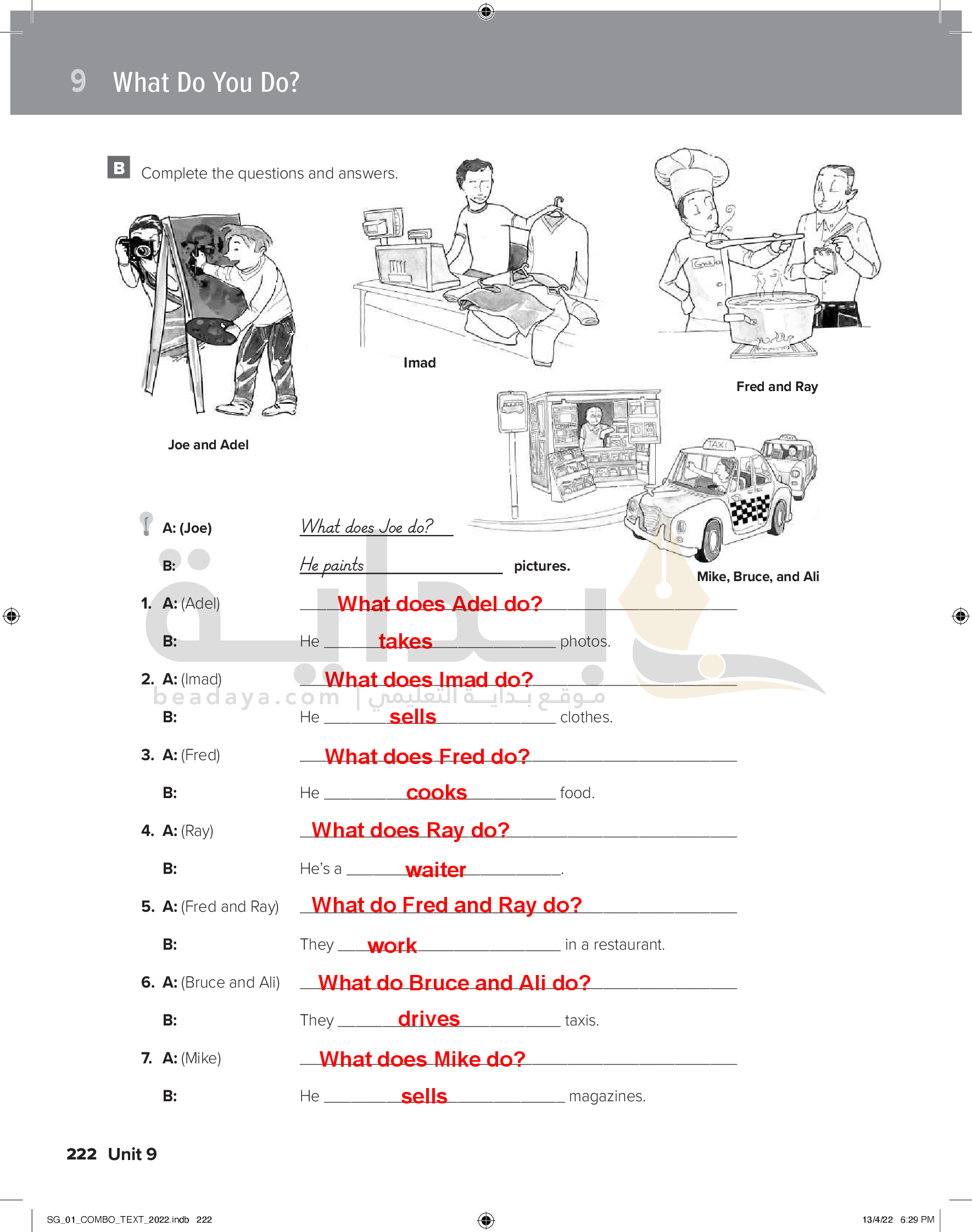 9 What Do You Do?

B Complete the questions and answers.

Imad

Fred and Ray

Joe and Adel

TAXI

Mike, Bruce, and Ali

A: (Joe) What does Joe do?

B: He paints pictures.

1. A: (Adel) What does Adel do?

B: He takes photos.

2. A: (Imad) What does Imad do?

beadaya.com | موقع بداية التعليمي

B: He sells clothes.

3. A: (Fred) What does Fred do?

B: He cooks food.

4. A: (Ray) What does Ray do?

B: He's a waiter.

5. A: (Fred and Ray) What do Fred and Ray do?

B: They work in a restaurant.

6. A: (Bruce and Ali) What do Bruce and Ali do?

B: They drives taxis.

7. A: (Mike) What does Mike do?

B: He sells magazines.

222 Unit 9

SG_01_COMBO_TEXT_2022.indb 222

13/4/22 6:29 PM