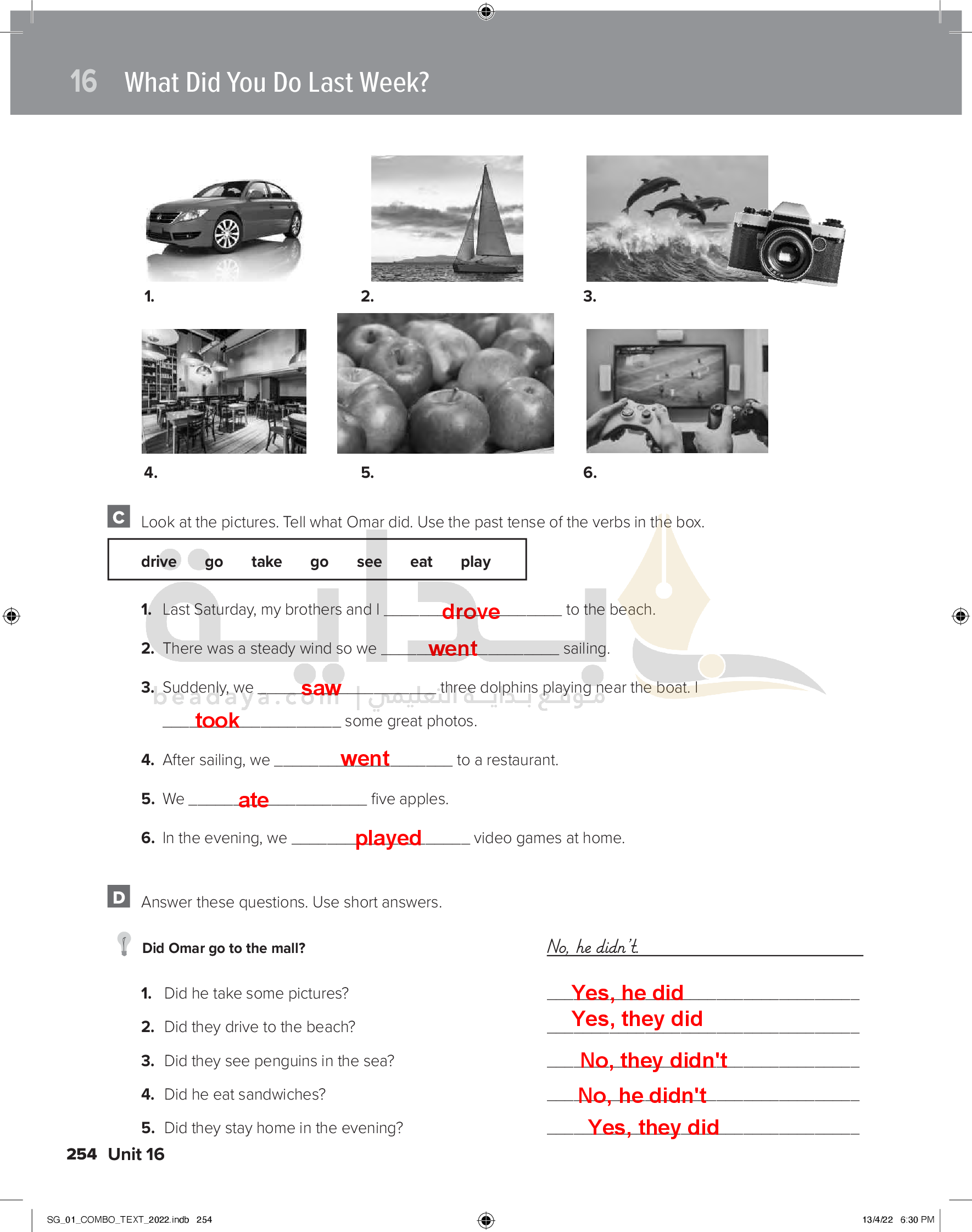 16 What Did You Do Last Week?

1.

2.

3.

4.

5.

6.

C Look at the pictures. Tell what Omar did. Use the past tense of the verbs in the box.

drive go take go see eat play

1. Last Saturday, my brothers and I ______drove______ to the beach.

2. There was a steady wind so we ______went______ sailing.

3. Suddenly, we ______saw______ three dolphins playing near the boat. I ______took______ some great photos.

4. After sailing, we ______went______ to a restaurant.

5. We ______ate______ five apples.

6. In the evening, we ______played______ video games at home.

beadaya.com | موقع بداية التعليمي

D Answer these questions. Use short answers.

Did Omar go to the mall? No, he didn't.

1. Did he take some pictures? Yes, he did

2. Did they drive to the beach? Yes, they did

3. Did they see penguins in the sea? No, they didn't

4. Did he eat sandwiches? No, he didn't

5. Did they stay home in the evening? Yes, they did

254 Unit 16

SG_01_COMBO_TEXT_2022.indb 254

13/4/22 6:30 PM