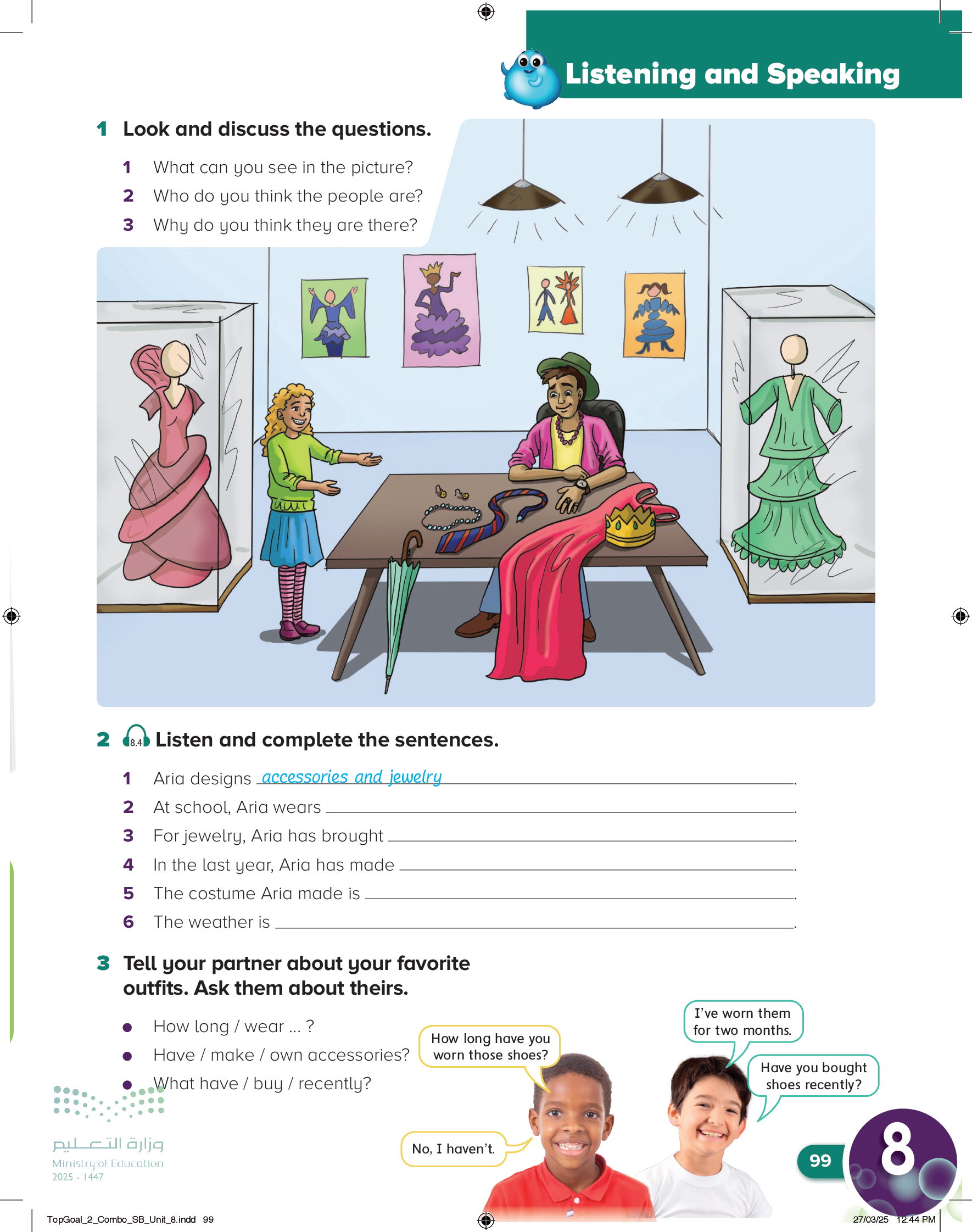 Listening and Speaking

1 Look and discuss the questions.

1 What can you see in the picture?
2 Who do you think the people are?
3 Why do you think they are there?

2 8.4 Listen and complete the sentences.

1 Aria designs accessories and jewelry.
2 At school, Aria wears ______.
3 For jewelry, Aria has brought ______.
4 In the last year, Aria has made ______.
5 The costume Aria made is ______.
6 The weather is ______.

3 Tell your partner about your favorite outfits. Ask them about theirs.

● How long / wear ... ?
● Have / make / own accessories?
● What have / buy / recently?

How long have you worn those shoes?

I've worn them for two months.

Have you bought shoes recently?

No, I haven't.

وزارة التعليم
Ministry of Education
2025 - 1447

99

8

TopGoal_2_Combo_SB_Unit_8.indd 99

27/03/25 12:44 PM