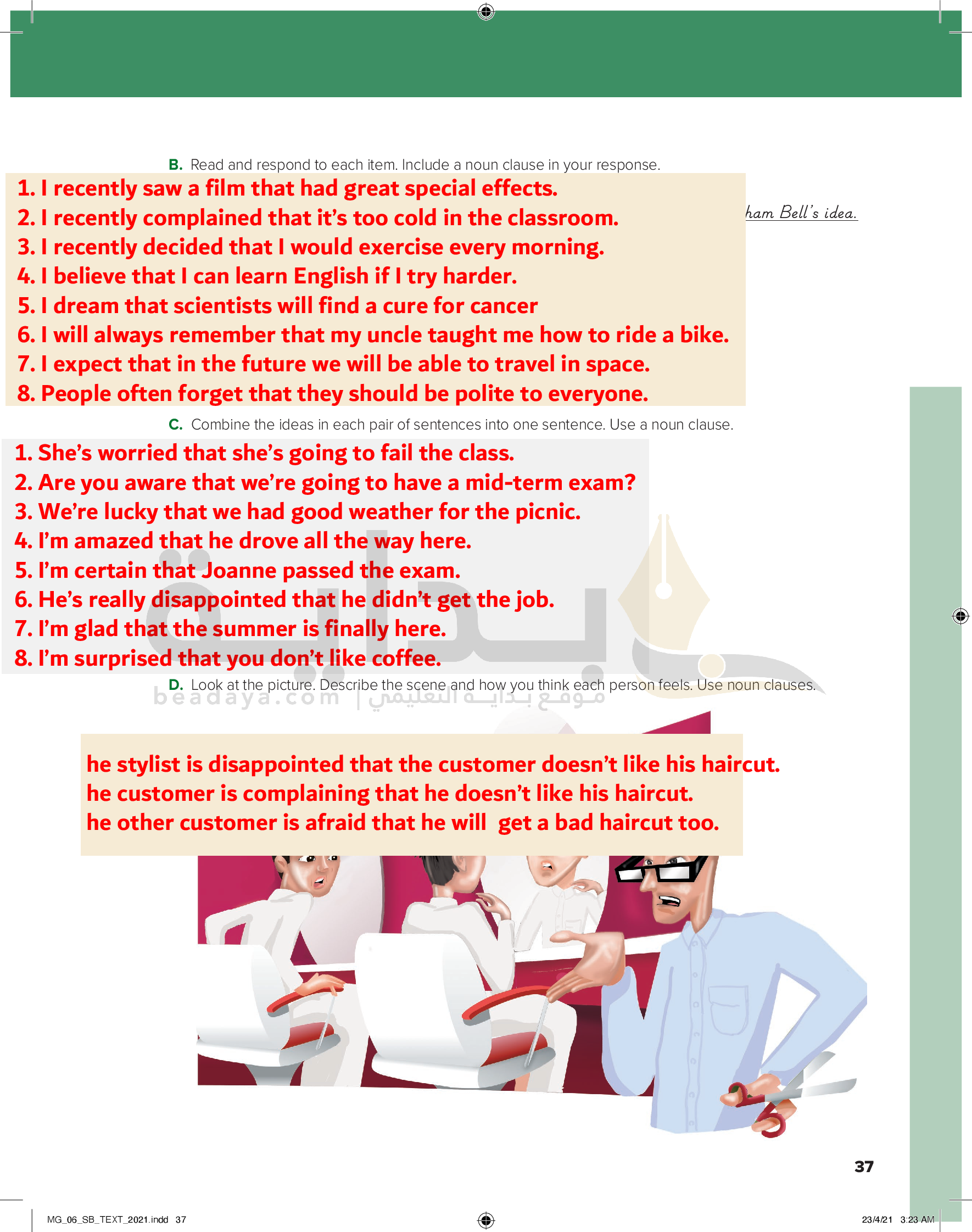 B. Read and respond to each item. Include a noun clause in your response.

1. I recently saw a film that had great special effects.
2. I recently complained that it's too cold in the classroom.
3. I recently decided that I would exercise every morning.
4. I believe that I can learn English if I try harder.
5. I dream that scientists will find a cure for cancer
6. I will always remember that my uncle taught me how to ride a bike.
7. I expect that in the future we will be able to travel in space.
8. People often forget that they should be polite to everyone.

ham Bell's idea.

C. Combine the ideas in each pair of sentences into one sentence. Use a noun clause.

1. She's worried that she's going to fail the class.
2. Are you aware that we're going to have a mid-term exam?
3. We're lucky that we had good weather for the picnic.
4. I'm amazed that he drove all the way here.
5. I'm certain that Joanne passed the exam.
6. He's really disappointed that he didn't get the job.
7. I'm glad that the summer is finally here.
8. I'm surprised that you don't like coffee.

D. Look at the picture. Describe the scene and how you think each person feels. Use noun clauses.

beadaya.com | موقع بداية التعليمي

he stylist is disappointed that the customer doesn't like his haircut.
he customer is complaining that he doesn't like his haircut.
he other customer is afraid that he will get a bad haircut too.

37

MG_06_SB_TEXT_2021.indd 37

23/4/21 3:23 AM