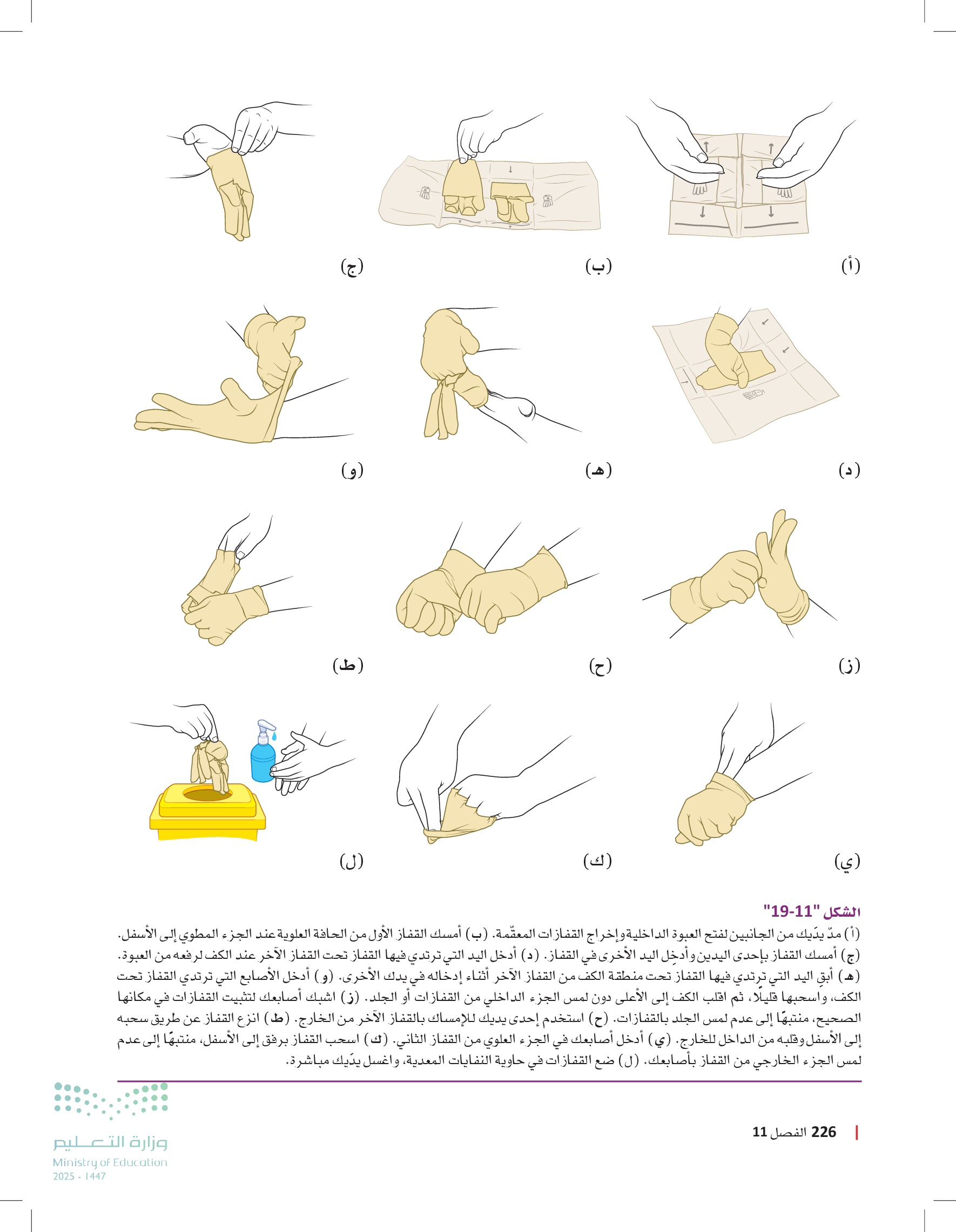 (أ) (ب) (ج)

(د) (هـ) (و)

(ز) (ح) (ط)

(ي) (ك) (ل)

الشكل "11-19"

(أ) مدّ يدَيك من الجانبين لفتح العبوة الداخلية وإخراج القفازات المعقّمة. (ب) أمسك القفاز الأول من الحافة العلوية عند الجزء المطوي إلى الأسفل. (ج) أمسك القفاز بإحدى اليدين وأدخِل اليد الأخرى في القفاز. (د) أدخل اليد التي ترتدي فيها القفاز تحت القفاز الآخر عند الكف لرفعه من العبوة. (هـ) أبقِ اليد التي ترتدي فيها القفاز تحت منطقة الكف من القفاز الآخر أثناء إدخاله في يدك الأخرى. (و) أدخل الأصابع التي ترتدي القفاز تحت الكف، واسحبها قليلًا، ثم اقلب الكف إلى الأعلى دون لمس الجزء الداخلي من القفازات أو الجلد. (ز) اشبك أصابعك لتثبيت القفازات في مكانها الصحيح، منتبهًا إلى عدم لمس الجلد بالقفازات. (ح) استخدم إحدى يديك للإمساك بالقفاز الآخر من الخارج. (ط) انزع القفاز عن طريق سحبه إلى الأسفل وقلبه من الداخل للخارج. (ي) أدخل أصابعك في الجزء العلوي من القفاز الثاني. (ك) اسحب القفاز برفق إلى الأسفل، منتبهًا إلى عدم لمس الجزء الخارجي من القفاز بأصابعك. (ل) ضع القفازات في حاوية النفايات المعدية، واغسل يدَيك مباشرة.

226 الفصل 11

وزارة التعليم
Ministry of Education
2025 - 1447