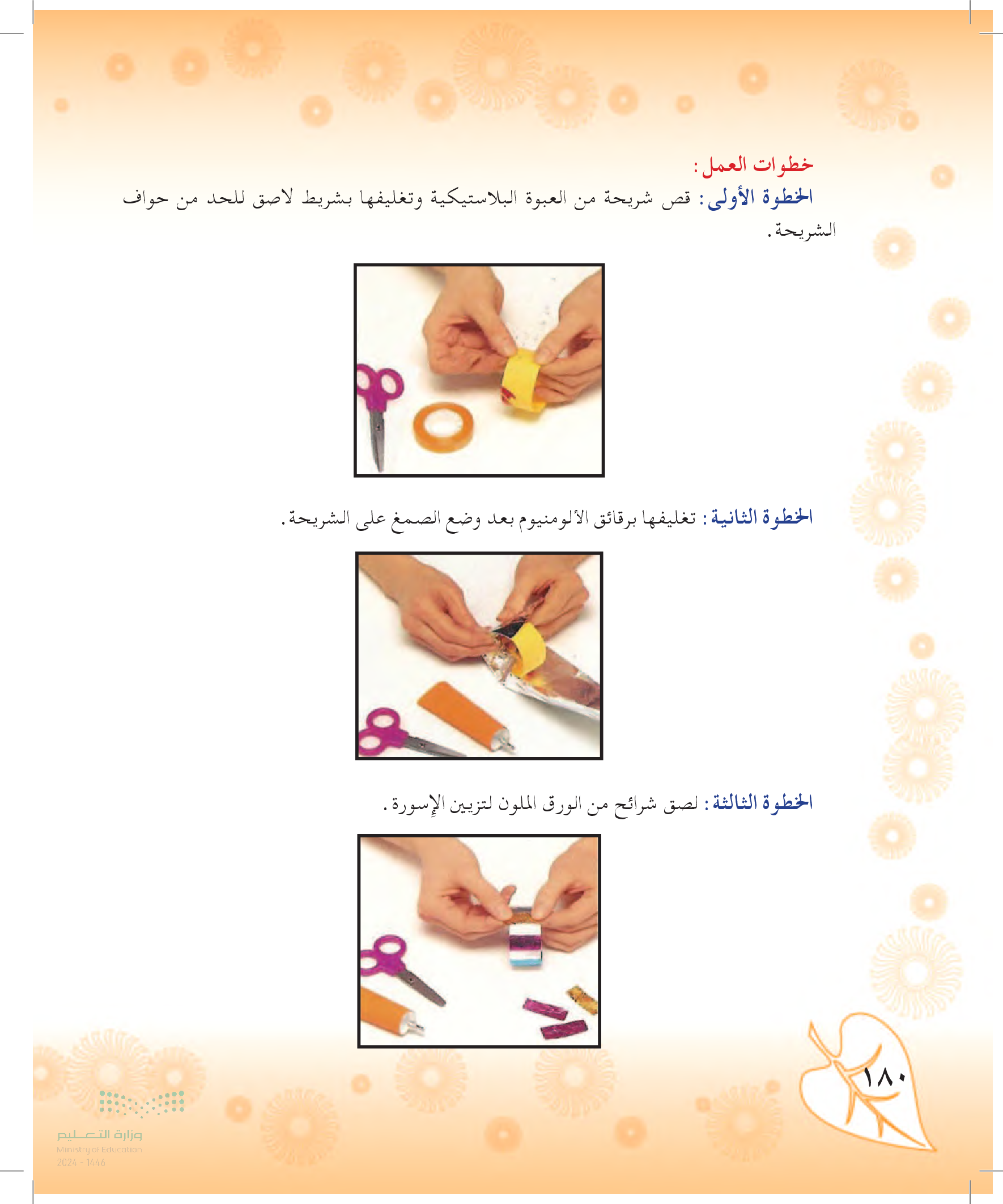 خطوات العمل:

الخطوة الأولى: قص شريحة من العبوة البلاستيكية وتغليفها بشريط لاصق للحد من حواف الشريحة.

الخطوة الثانية: تغليفها برقائق الألومنيوم بعد وضع الصمغ على الشريحة.

الخطوة الثالثة: لصق شرائح من الورق الملون لتزيين الإسورة.

١٨٠

وزارة التعليم
Ministry of Education
2024 - 1446