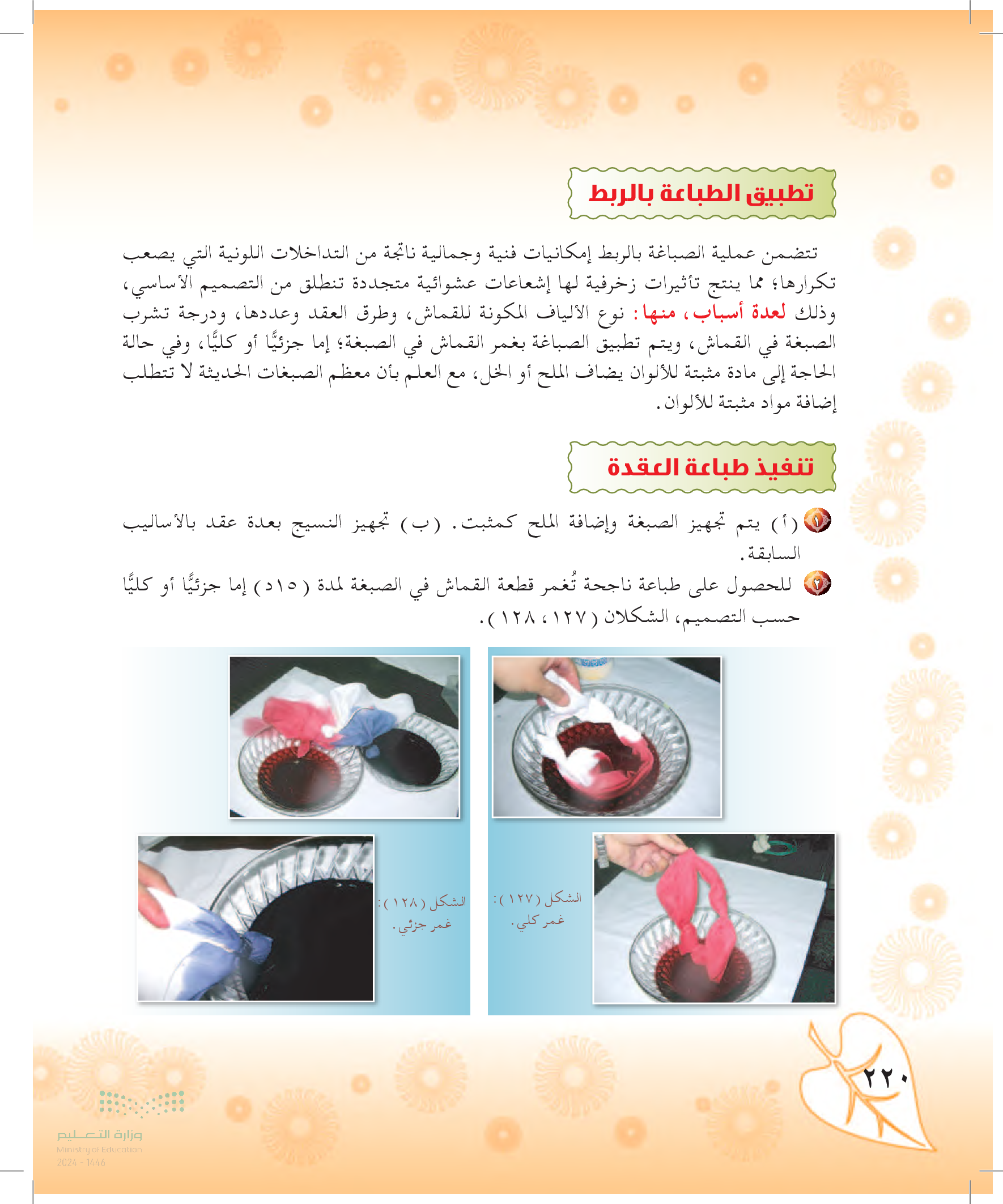 تطبيق الطباعة بالربط

تتضمن عملية الصباغة بالربط إمكانيات فنية وجمالية ناتجة من التداخلات اللونية التي يصعب تكرارها؛ مما ينتج تأثيرات زخرفية لها إشعاعات عشوائية متجددة تنطلق من التصميم الأساسي، وذلك لعدة أسباب، منها: نوع الألياف المكونة للقماش، وطرق العقد وعددها، ودرجة تشرب الصبغة في القماش، ويتم تطبيق الصباغة بغمر القماش في الصبغة؛ إما جزئيًّا أو كليًّا، وفي حالة الحاجة إلى مادة مثبتة للألوان يضاف الملح أو الخل، مع العلم بأن معظم الصبغات الحديثة لا تتطلب إضافة مواد مثبتة للألوان.

تنفيذ طباعة العقدة

١ (أ) يتم تجهيز الصبغة وإضافة الملح كمثبت. (ب) تجهيز النسيج بعدة عقد بالأساليب السابقة.

٢ للحصول على طباعة ناجحة تُغمر قطعة القماش في الصبغة لمدة (١٥د) إما جزئيًّا أو كليًّا حسب التصميم، الشكلان (١٢٧، ١٢٨).

الشكل (١٢٧): غمر كلي.

الشكل (١٢٨): غمر جزئي.

٢٢٠

وزارة التعليم
Ministry of Education
2024 - 1446