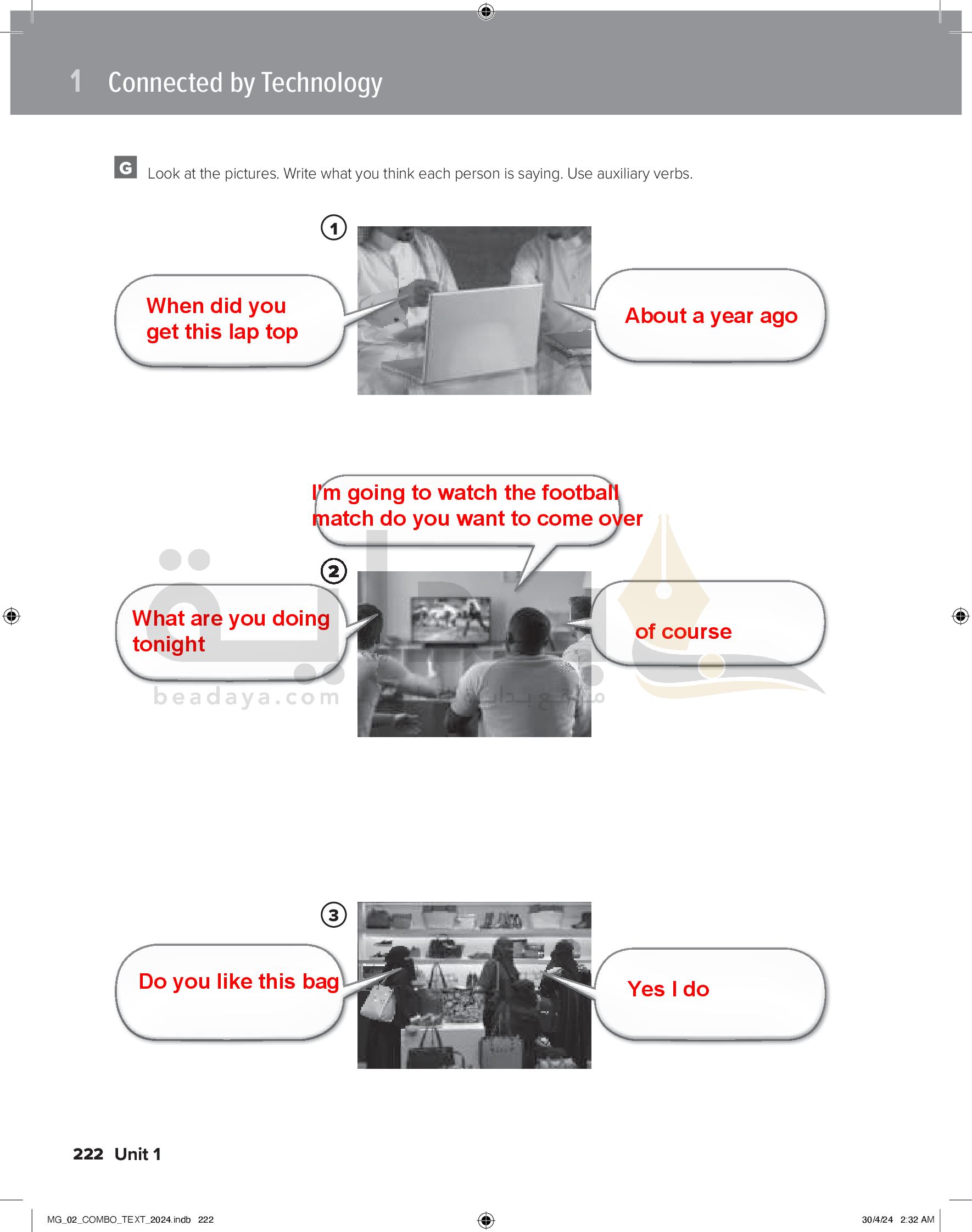 1 Connected by Technology

G Look at the pictures. Write what you think each person is saying. Use auxiliary verbs.

1

When did you get this lap top

About a year ago

I'm going to watch the football match do you want to come over

2

What are you doing tonight

of course

beadaya.com

موقع بداية

3

Do you like this bag

Yes I do

222 Unit 1

MG_02_COMBO_TEXT_2024.indb 222

30/4/24 2:32 AM