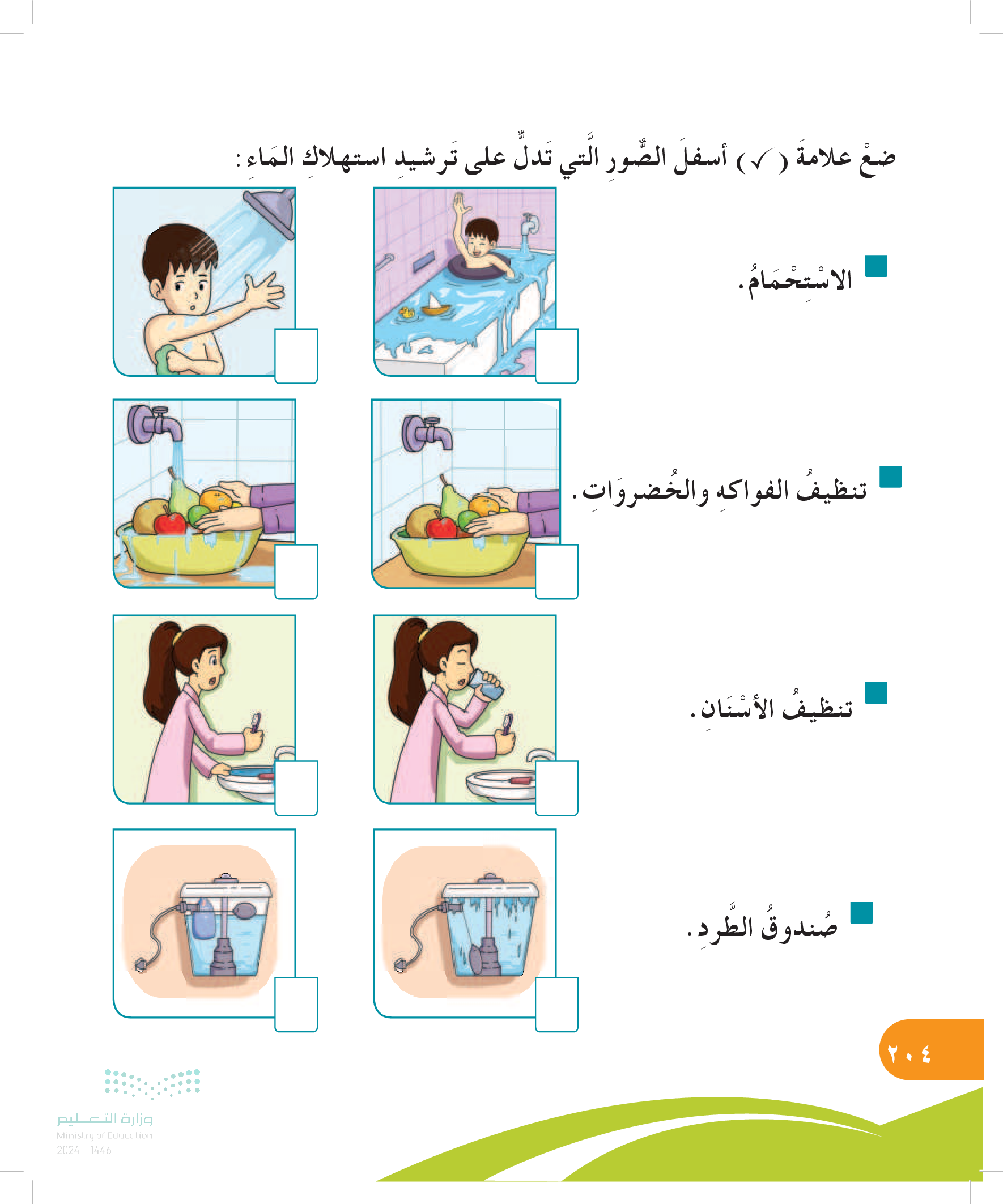 ضعْ علامةَ (✓) أسفلَ الصُّورِ الَّتي تَدلُّ على تَرشيدِ استهلاكِ المَاءِ:

الاسْتِحْمَامُ.

تنظيفُ الفواكهِ والخُضروَاتِ.

تنظيفُ الأسْنَانِ.

صُندوقُ الطَّردِ.

٢٠٤

وزارة التعليم
Ministry of Education
2024 - 1446