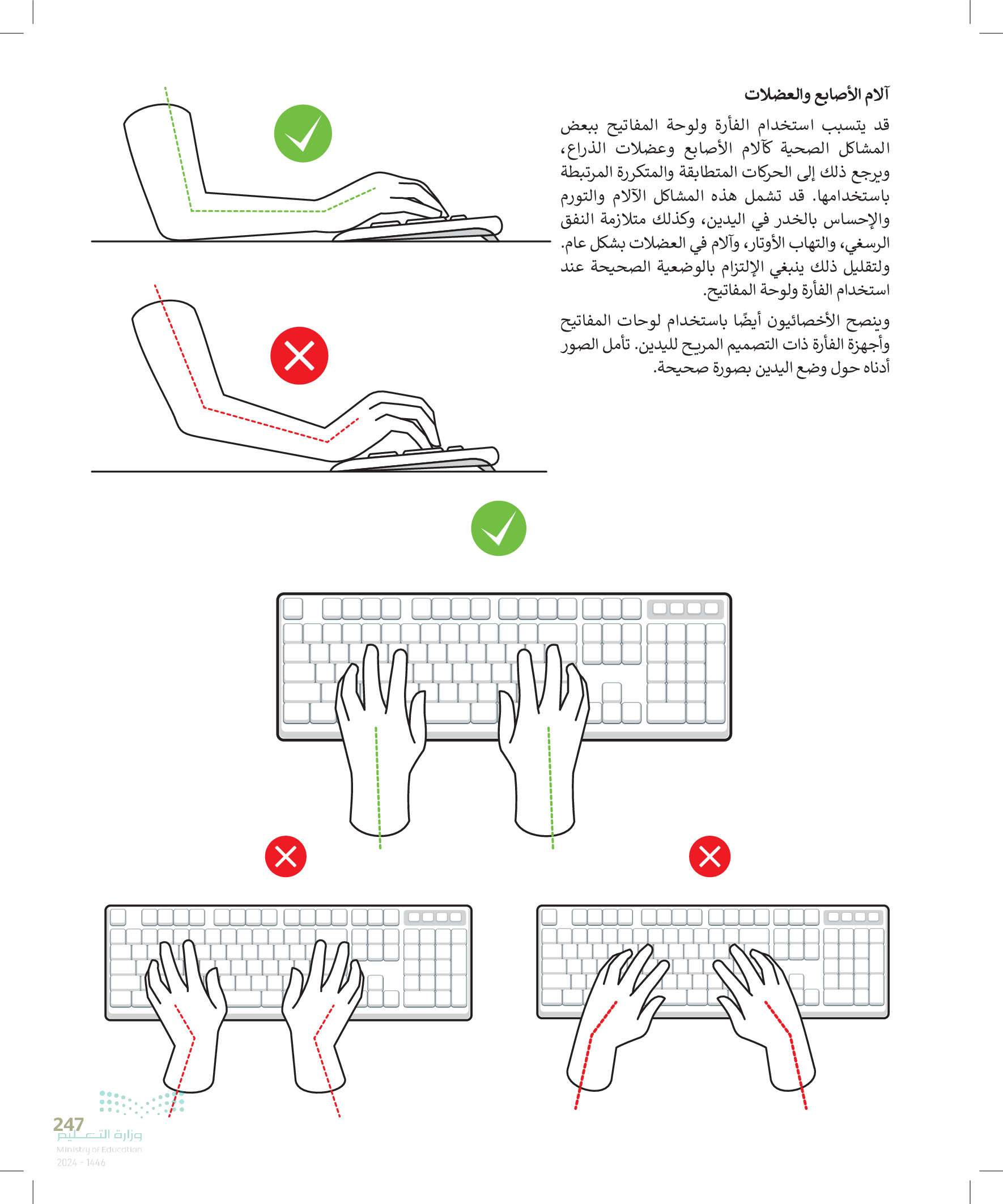 آلام الأصابع والعضلات

قد يتسبب استخدام الفأرة ولوحة المفاتيح ببعض المشاكل الصحية كآلام الأصابع وعضلات الذراع، ويرجع ذلك إلى الحركات المتطابقة والمتكررة المرتبطة باستخدامها. قد تشمل هذه المشاكل الآلام والتورم والإحساس بالخدر في اليدين، وكذلك متلازمة النفق الرسغي، والتهاب الأوتار، وآلام في العضلات بشكل عام. ولتقليل ذلك ينبغي الإلتزام بالوضعية الصحيحة عند استخدام الفأرة ولوحة المفاتيح.

وينصح الأخصائيون أيضًا باستخدام لوحات المفاتيح وأجهزة الفأرة ذات التصميم المريح لليدين. تأمل الصور أدناه حول وضع اليدين بصورة صحيحة.

247
وزارة التعليم
Ministry of Education
2024 - 1446