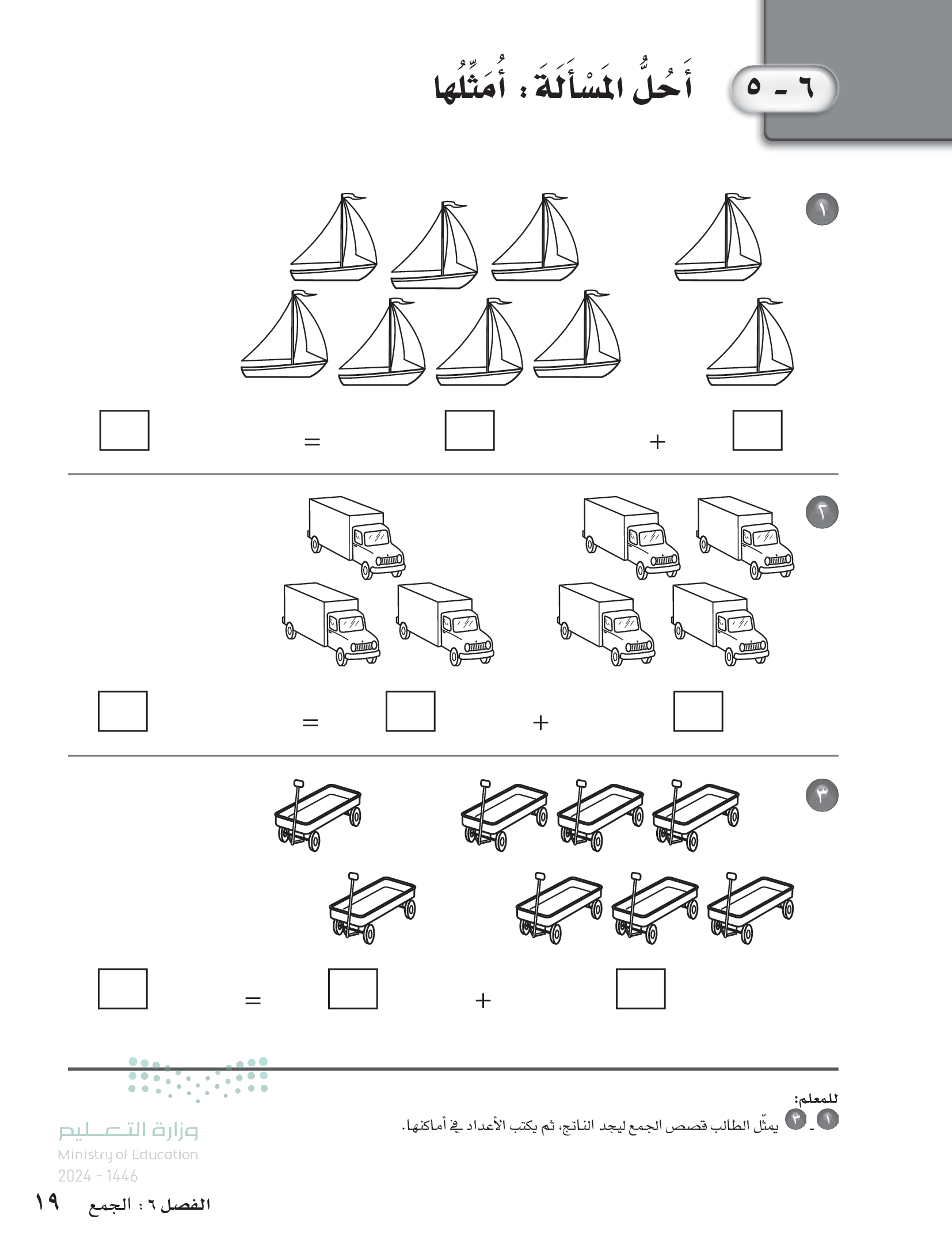 ٦ - ٥ أَحُلُّ المَسْأَلَةَ : أُمَثِّلُها

١

$\square + \square = \square$

٢

$\square + \square = \square$

٣

$\square + \square = \square$

للمعلم:
١ - ٣ يمثّل الطالب قصص الجمع ليجد الناتج، ثم يكتب الأعداد في أماكنها.

وزارة التعليم
Ministry of Education
2024 - 1446

الفصل ٦ : الجمع ١٩