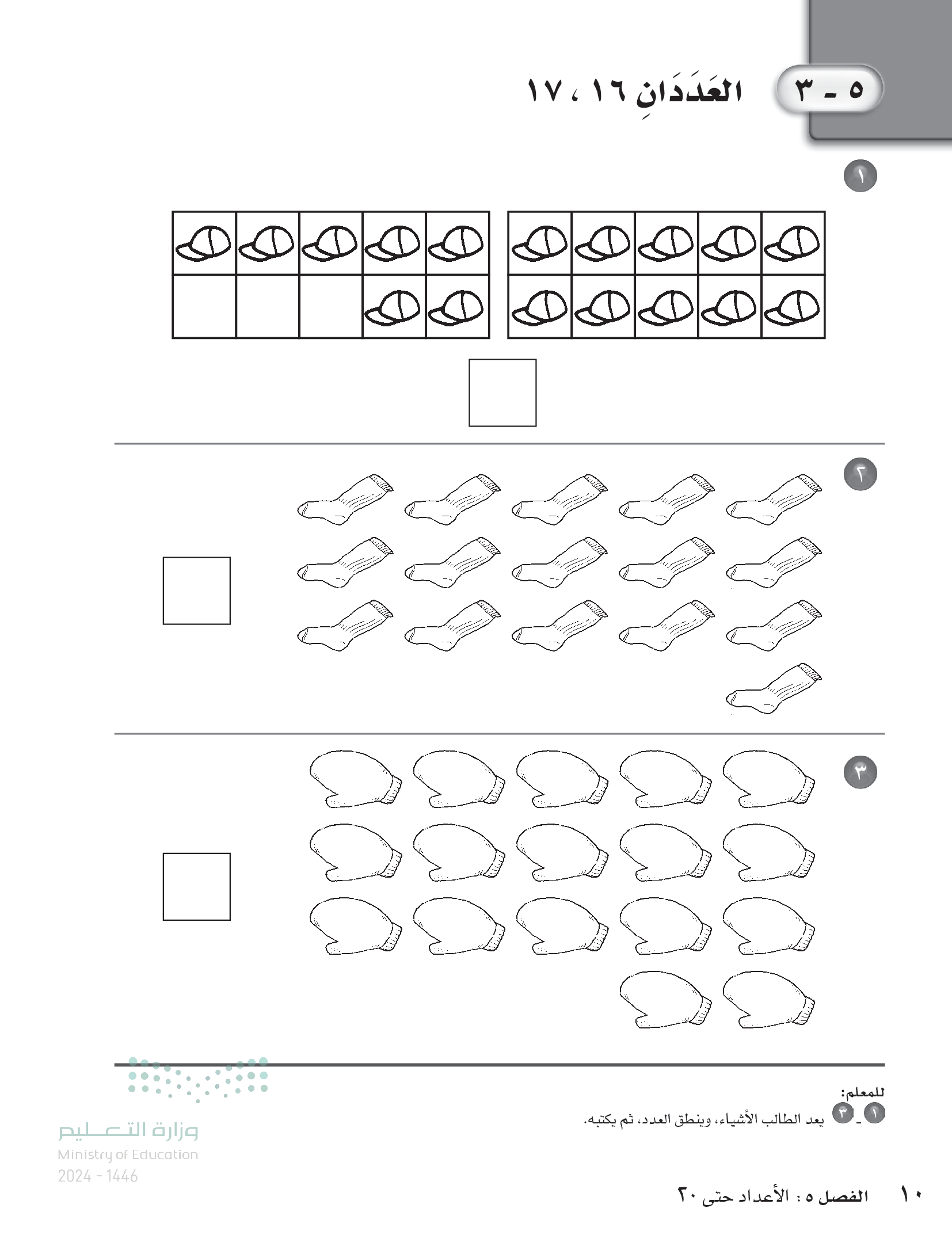 ٥ - ٣

العَدَدَانِ ١٦ ، ١٧

١

٢

٣

للمعلم:
١ - ٣ يعد الطالب الأشياء، وينطق العدد، ثم يكتبه.

وزارة التعليم
Ministry of Education
2024 - 1446

١٠ الفصل ٥ : الأعداد حتى ٢٠